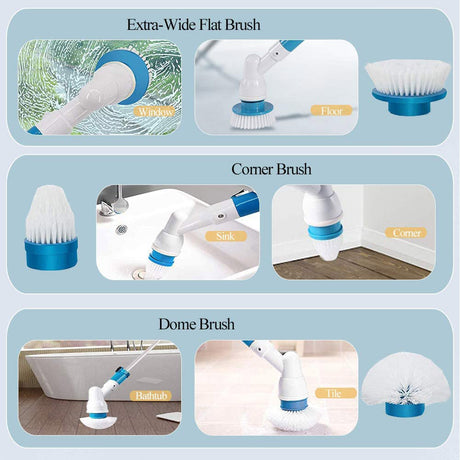 Extra-Wide Flat Brush

Window

Floor

Corner Brush

Sink

Corner

Dome Brush

Bathtub

Tile