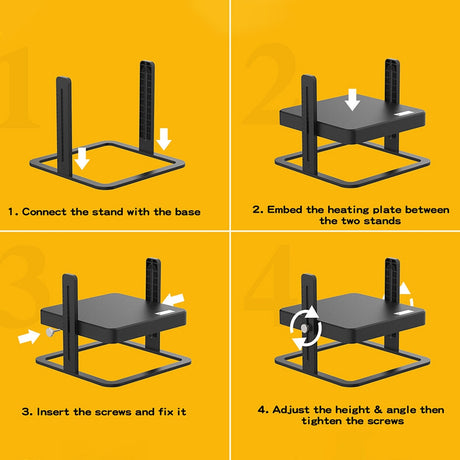 1

1. Connect the stand with the base

2

2. Embed the heating plate between the two stands

3

3. Insert the screws and fix it

4

4. Adjust the height & angle then tighten the screws