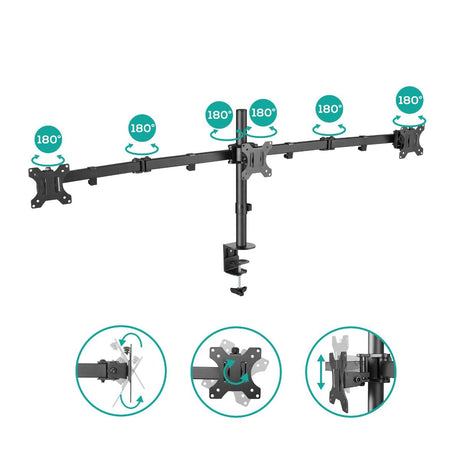 180°
180°
180°
180°
180°
180°