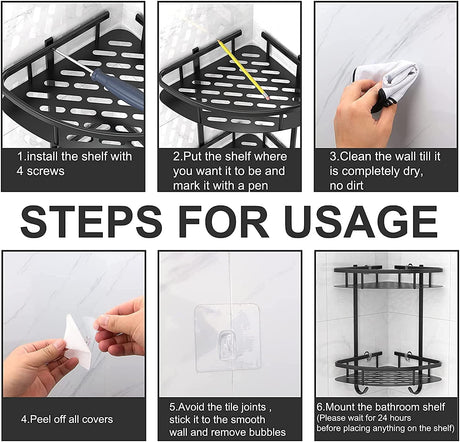 1.install the shelf with 4 screws

2.Put the shelf where you want it to be and mark it with a pen

3.Clean the wall till it is completely dry, no dirt

STEPS FOR USAGE

4.Peel off all covers

5.Avoid the tile joints , stick it to the smooth wall and remove bubbles

6.Mount the bathroom shelf (Please wait for 24 hours before placing anything on the shelf)