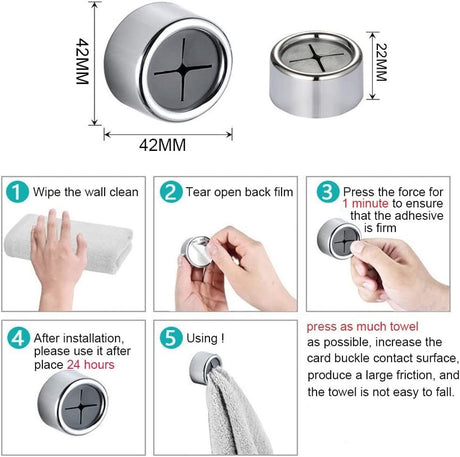 42MM

42MM

22MM

1 Wipe the wall clean

2 Tear open back film

3 Press the force for 1 minute to ensure that the adhesive is firm

4 After installation, please use it after place 24 hours

5 Using !

press as much towel as possible, increase the card buckle contact surface, produce a large friction, and the towel is not easy to fall.