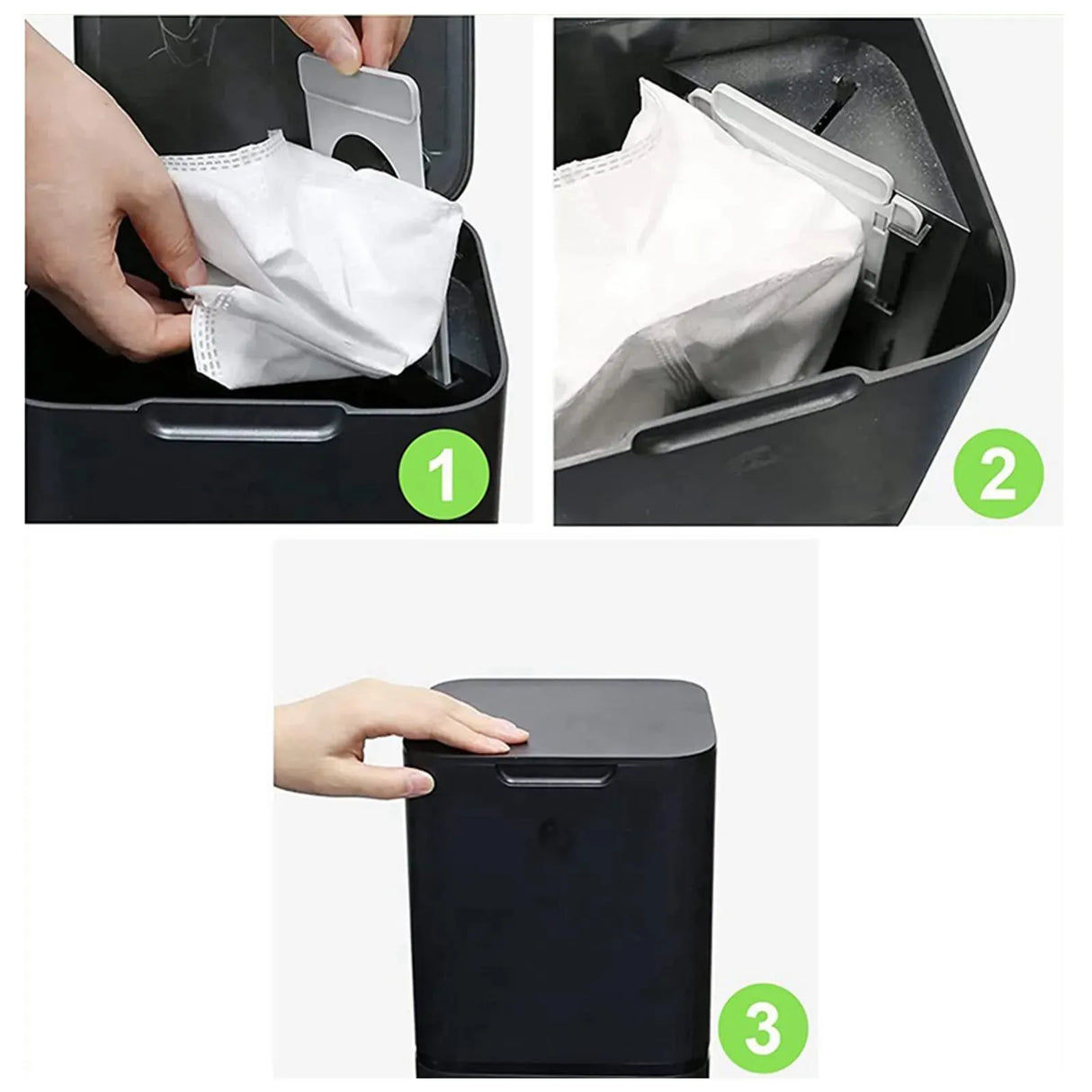 1

2

3