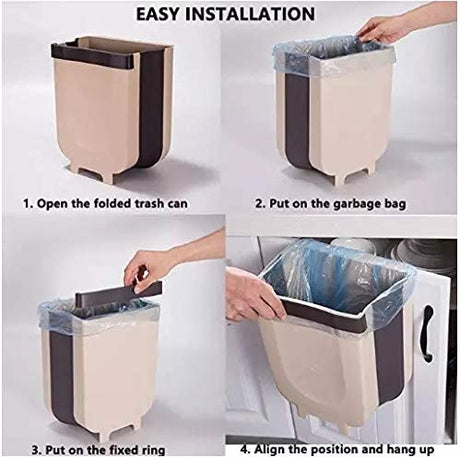 EASY INSTALLATION

1. Open the folded trash can

2. Put on the garbage bag

3. Put on the fixed ring

4. Align the position and hang up