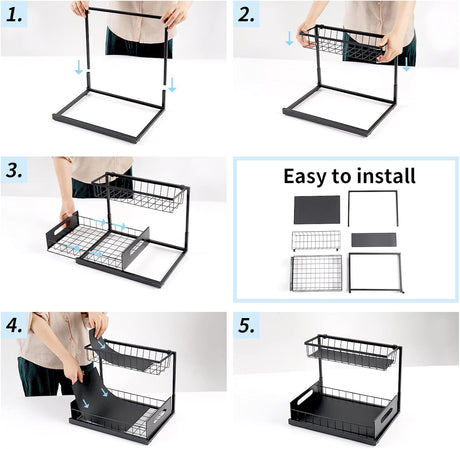 1.

2.

3.

Easy to install

4.

5.