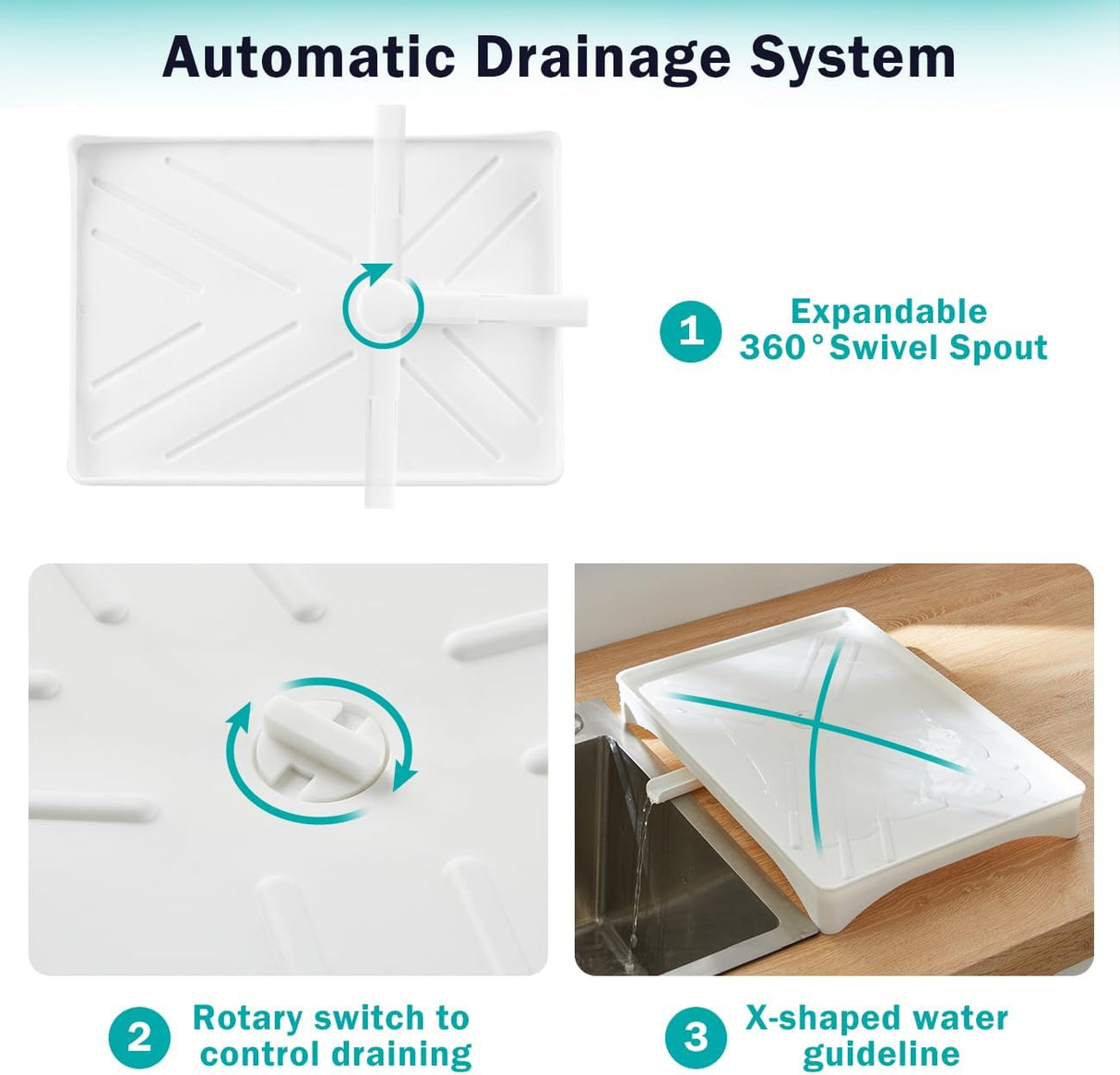 Automatic Drainage System

1 Expandable 360°Swivel Spout

2 Rotary switch to control draining

3 X-shaped water guideline