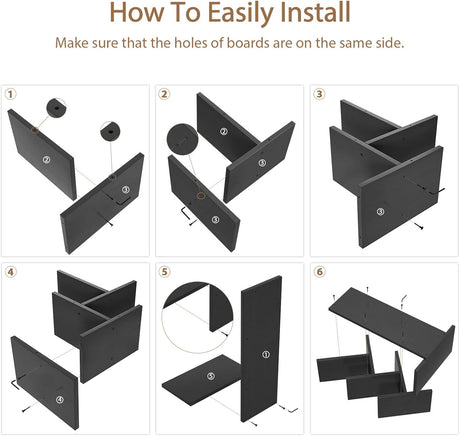 How To Easily Install

Make sure that the holes of boards are on the same side.

1

②

③

2

②

③

③

3

③

4

④

5

⑤

①

6