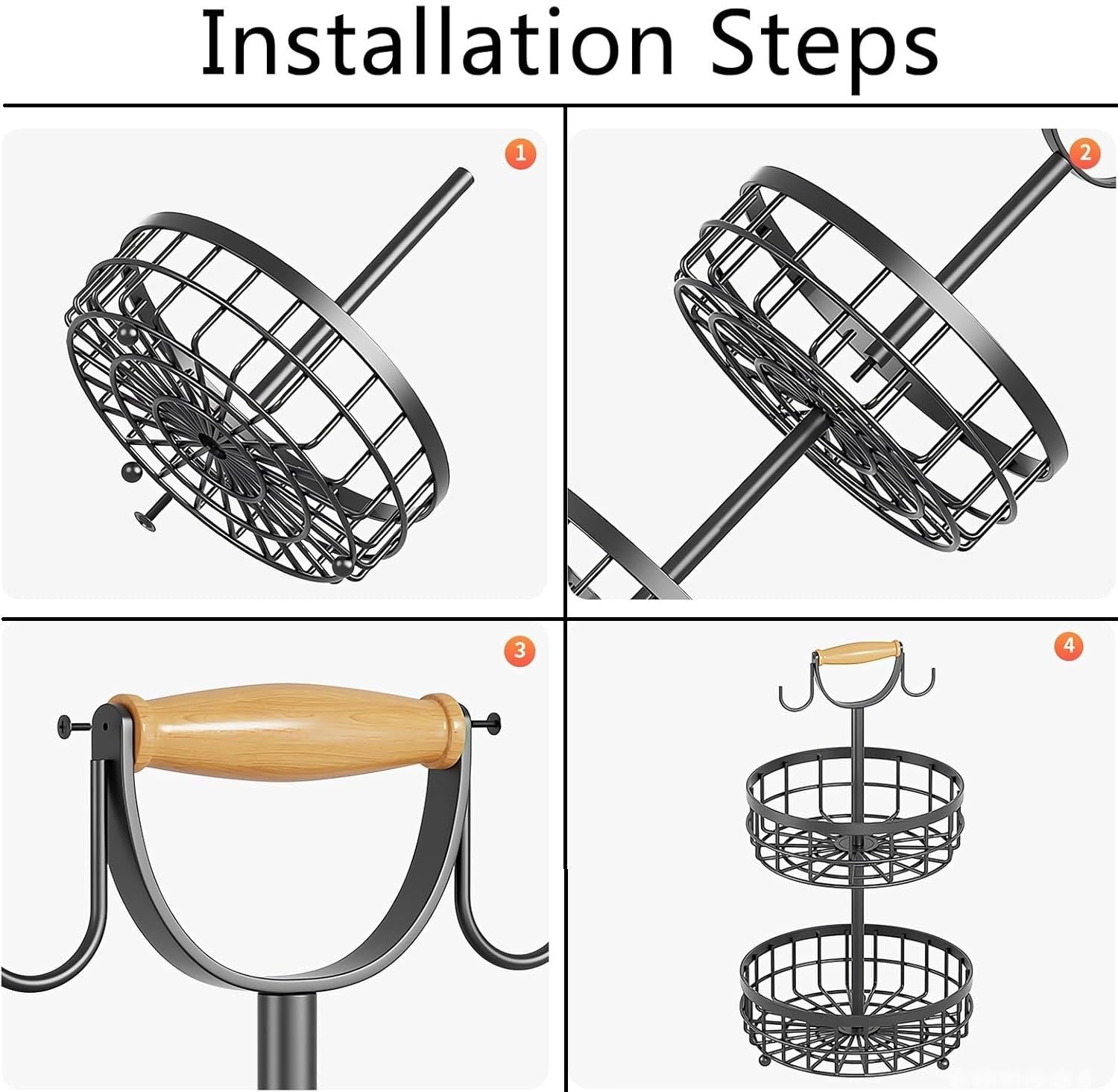 Installation Steps

1

2

3

4