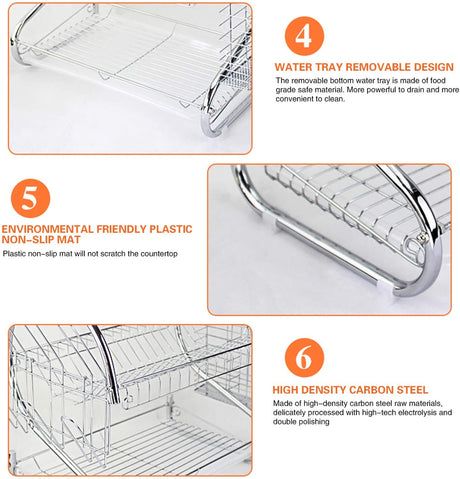 4

WATER TRAY REMOVABLE DESIGN

The removable bottom water tray is made of food grade safe material. More powerful to drain and more convenient to clean.

5

ENVIRONMENTAL FRIENDLY PLASTIC NON-SLIP MAT

Plastic non-slip mat will not scratch the countertop

6

HIGH DENSITY CARBON STEEL

Made of high-density carbon steel raw materials, delicately processed with high-tech electrolysis and double polishing