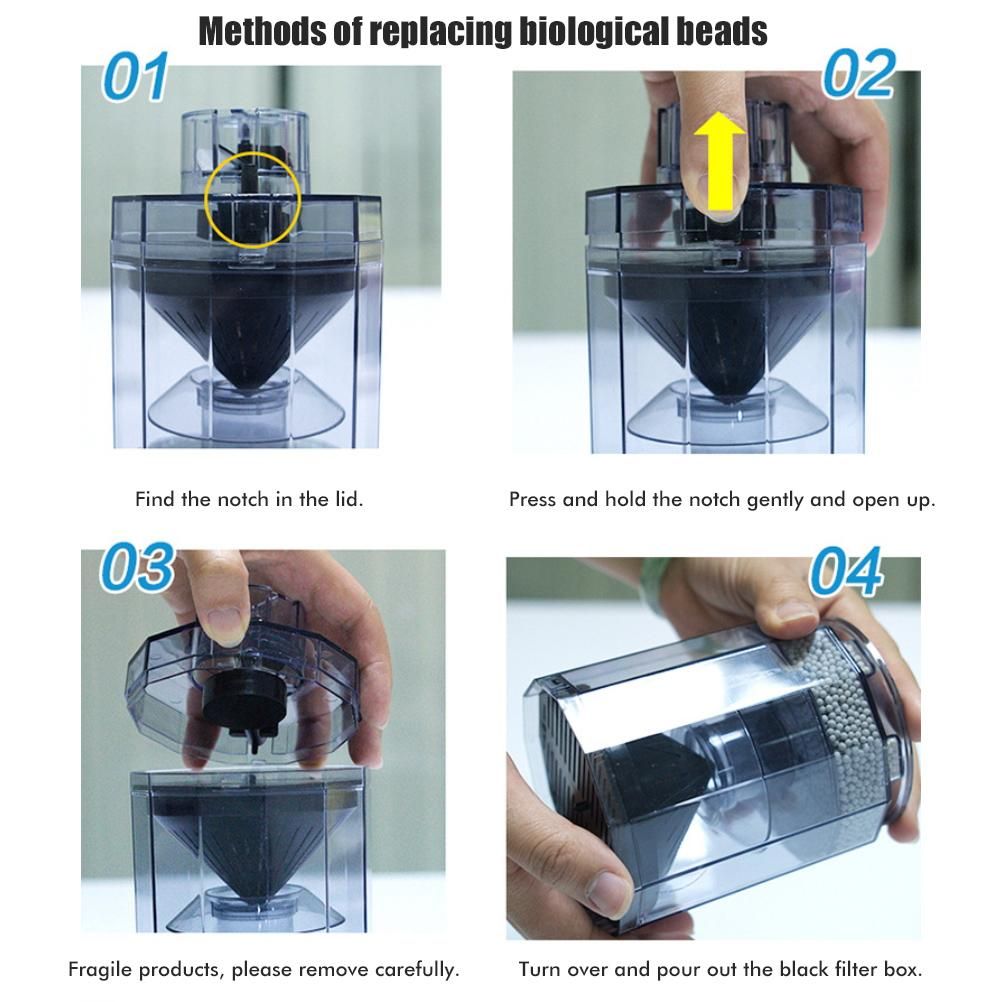 Methods of replacing biological beads

01

Find the notch in the lid.

02

Press and hold the notch gently and open up.

03

Fragile products, please remove carefully.

04

Turn over and pour out the black filter box.