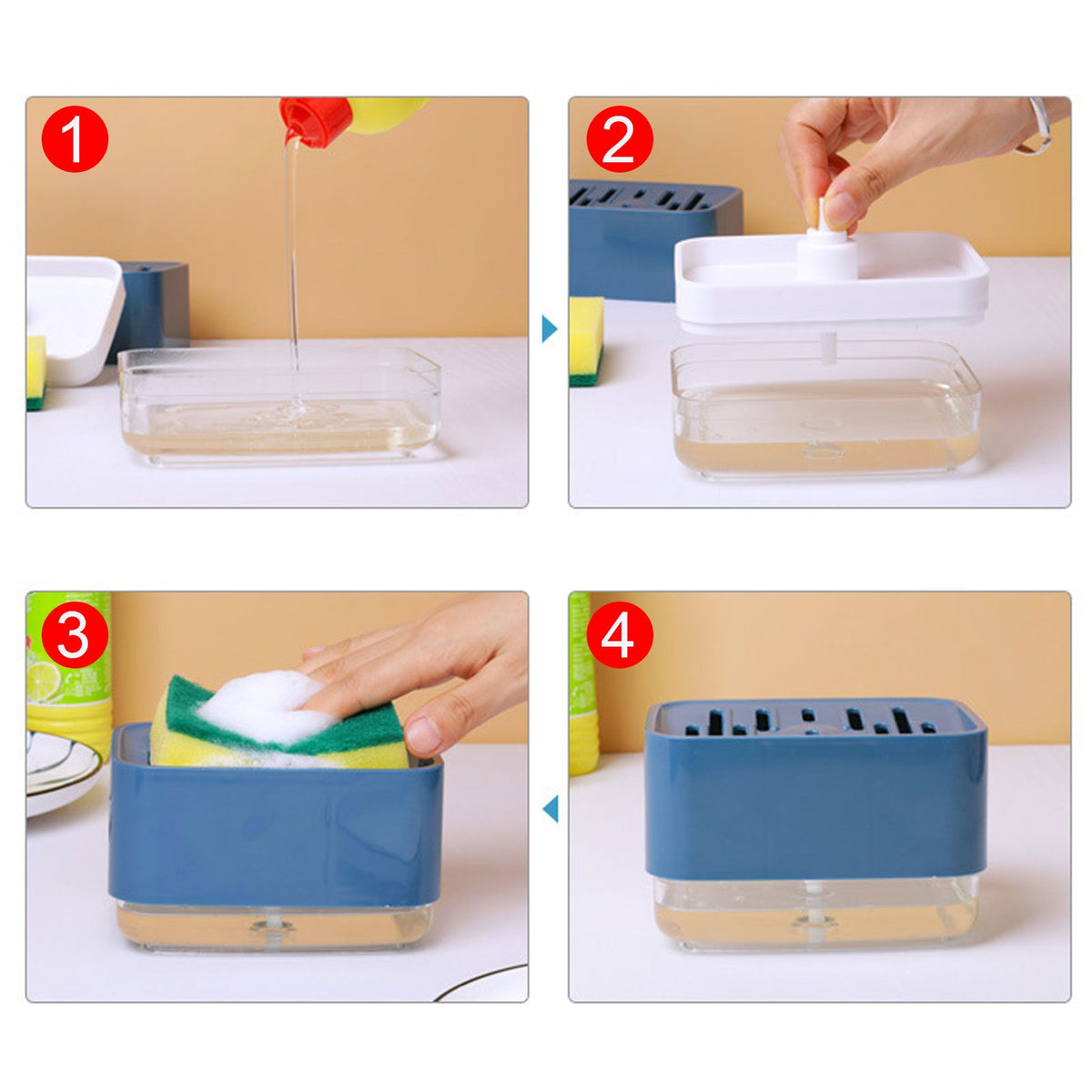 1

2

3

4