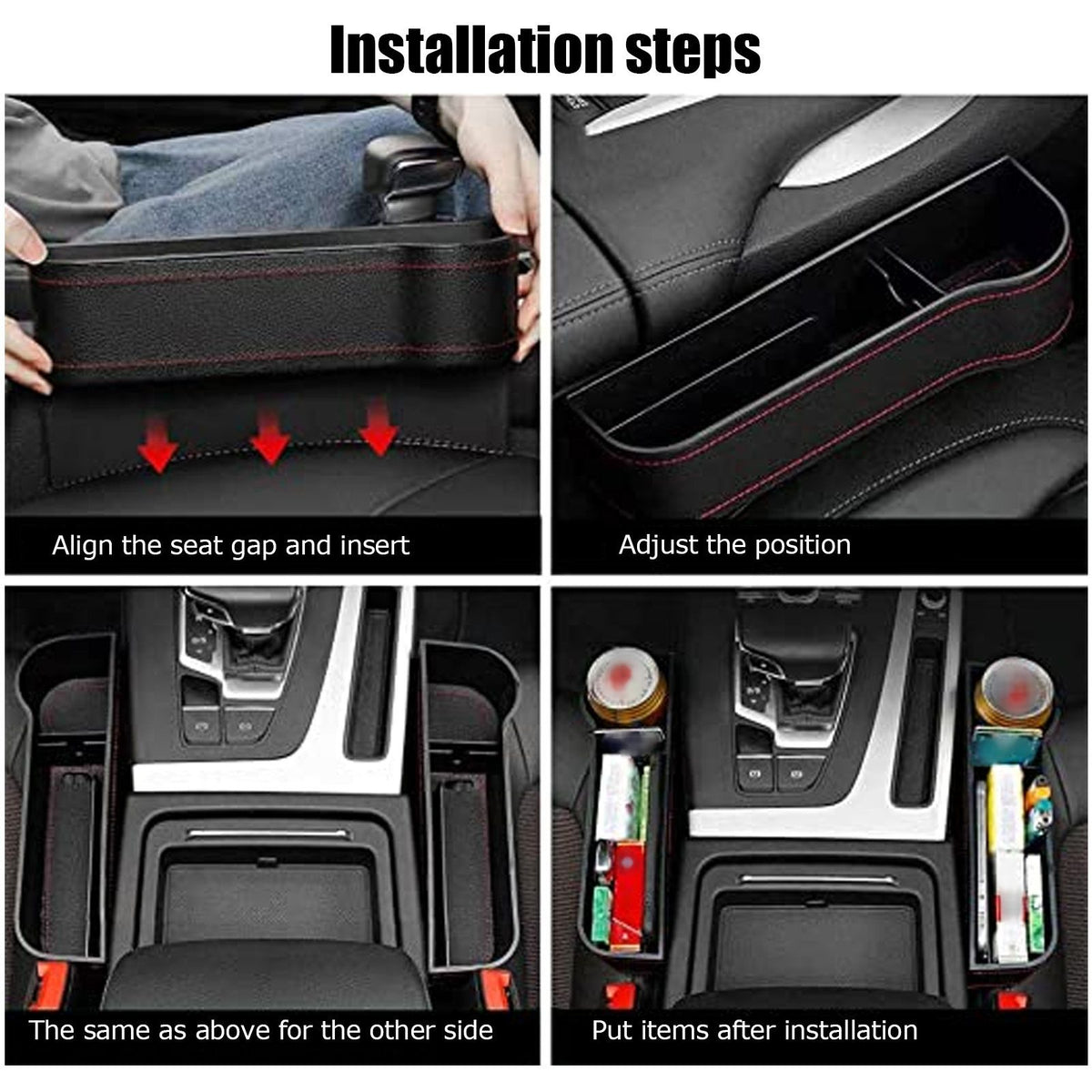 Installation steps

Align the seat gap and insert

Adjust the position

The same as above for the other side

Put items after installation