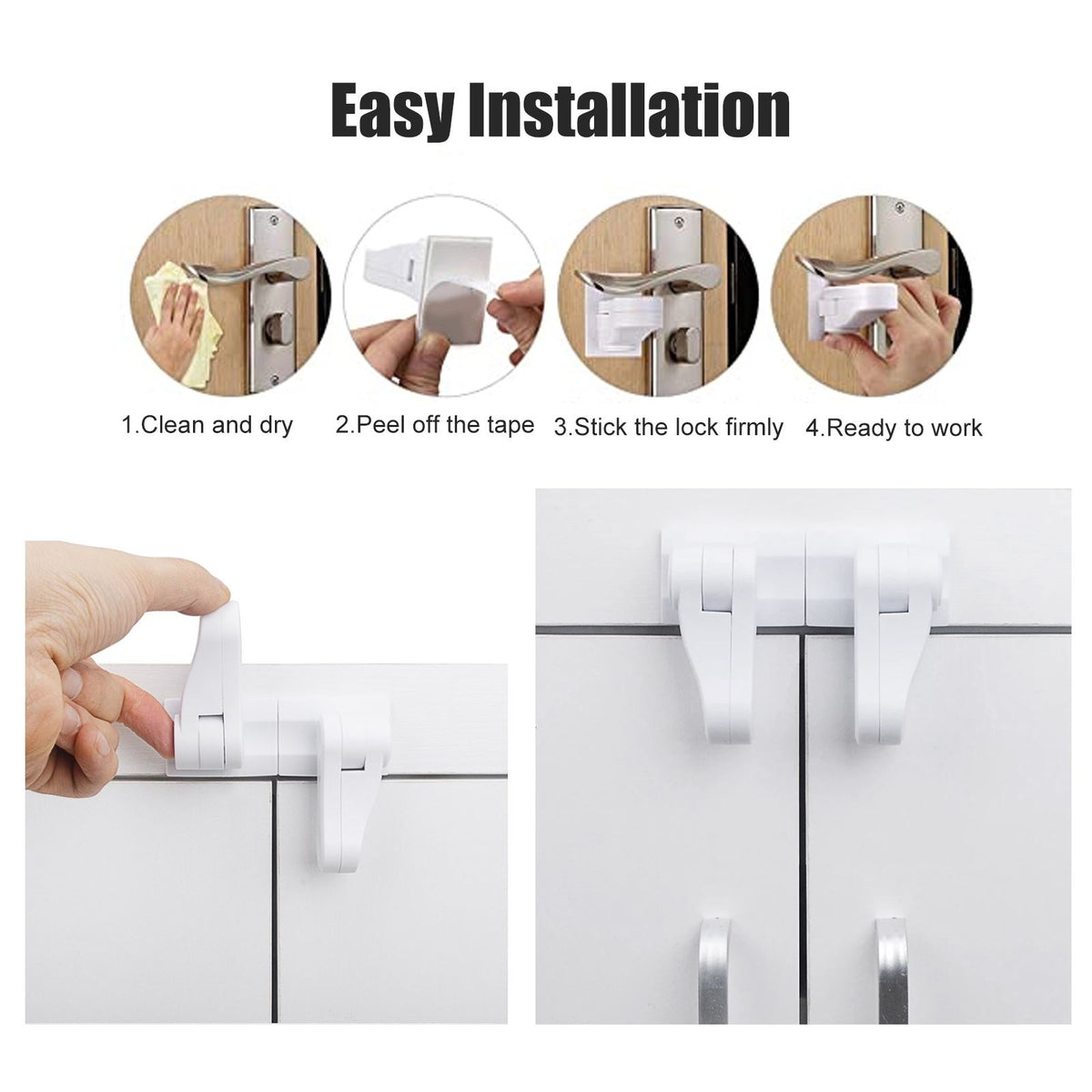 Easy Installation

1.Clean and dry

2.Peel off the tape

3.Stick the lock firmly

4.Ready to work