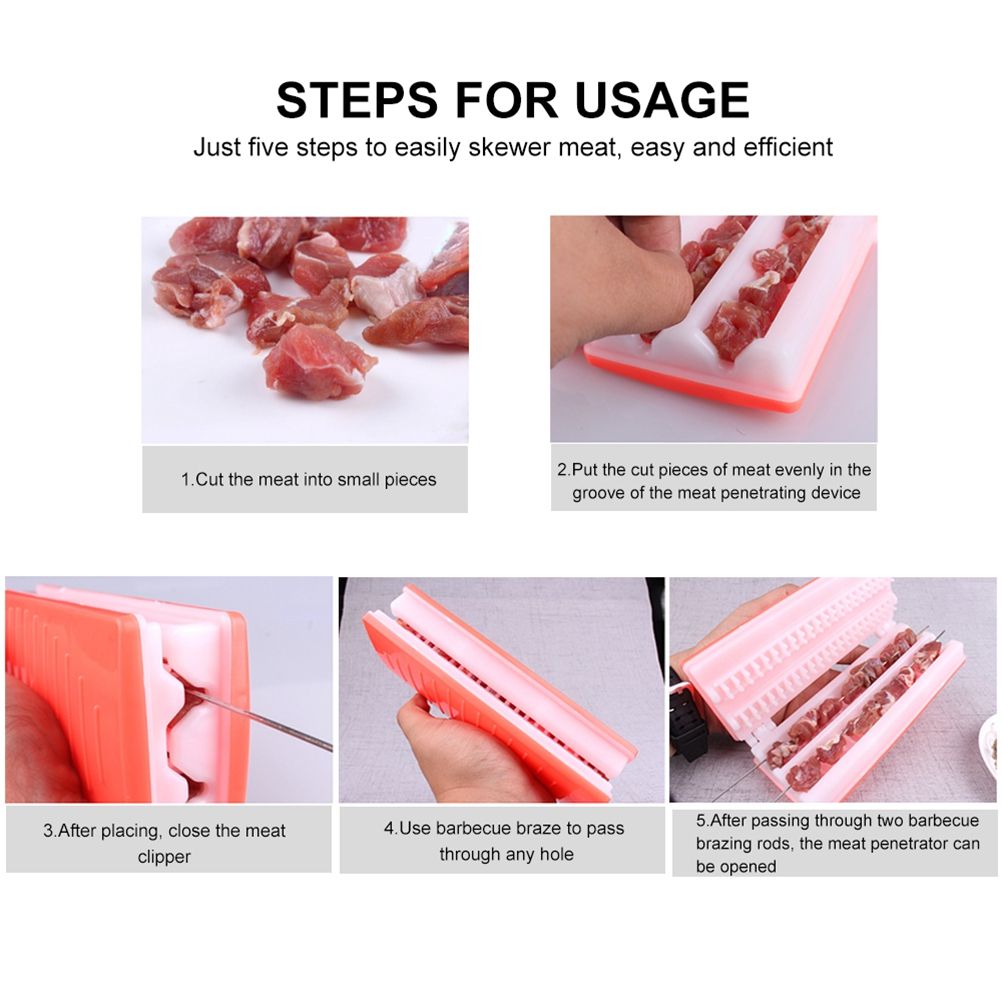 STEPS FOR USAGE

Just five steps to easily skewer meat, easy and efficient

1.Cut the meat into small pieces

2.Put the cut pieces of meat evenly in the groove of the meat penetrating device

3.After placing, close the meat clipper

4.Use barbecue braze to pass through any hole

5.After passing through two barbecue brazing rods, the meat penetrator can be opened