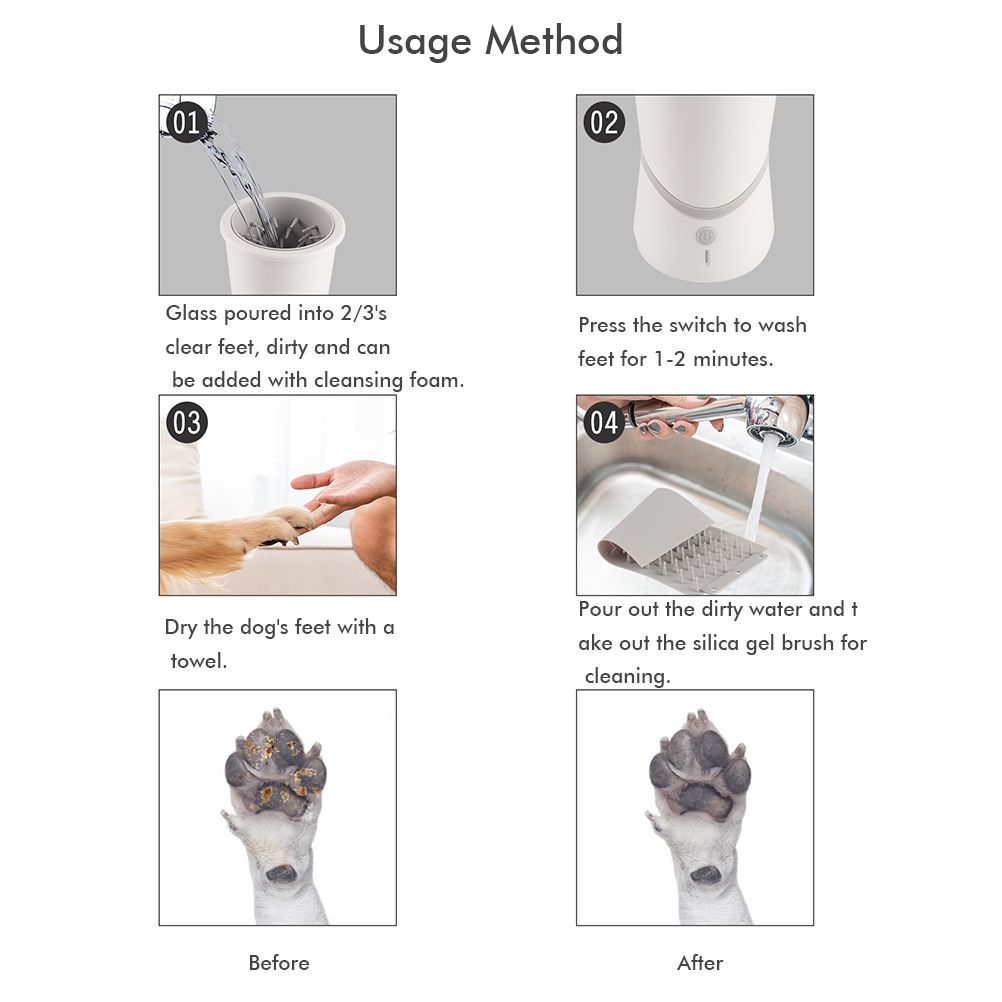 Usage Method

01

Glass poured into 2/3's clear feet, dirty and can be added with cleansing foam.

02

Press the switch to wash feet for 1-2 minutes.

03

Dry the dog's feet with a towel.

04

Pour out the dirty water and t ake out the silica gel brush for cleaning.

Before

After