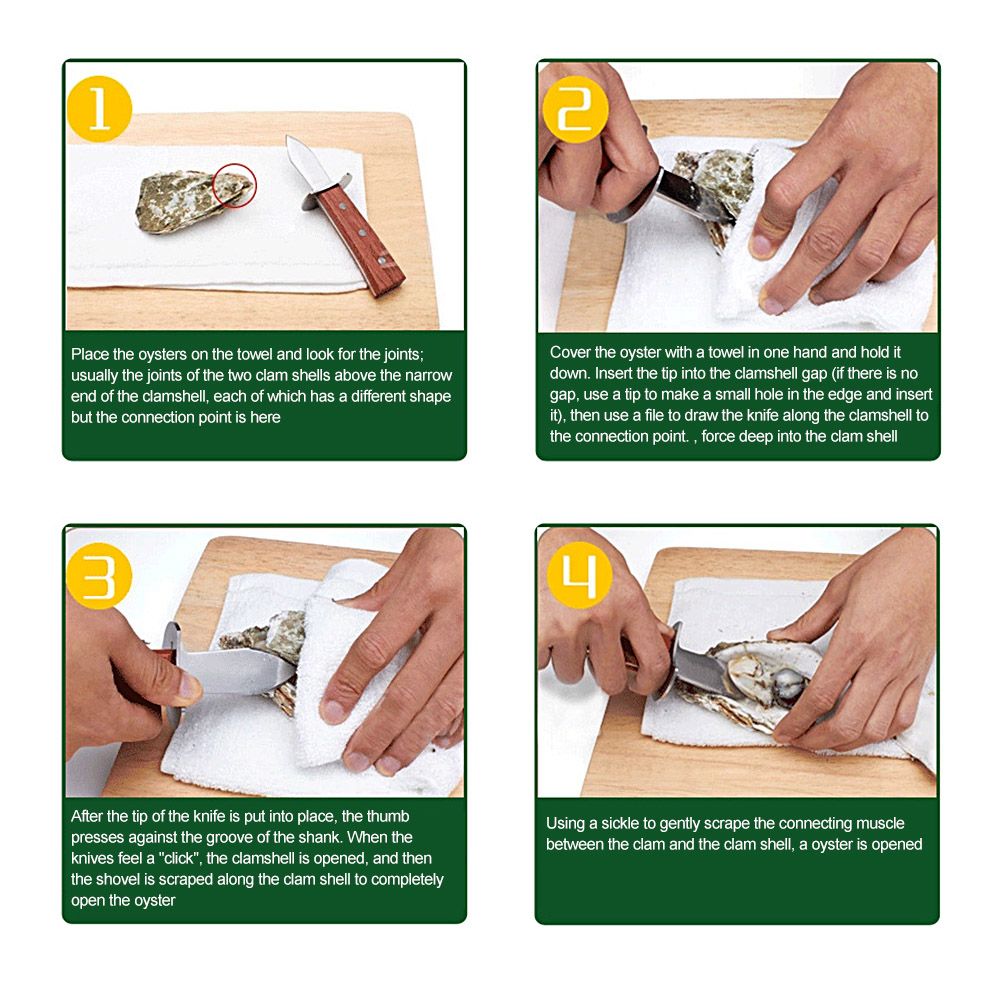 1

Place the oysters on the towel and look for the joints; usually the joints of the two clam shells above the narrow end of the clamshell, each of which has a different shape but the connection point is here

2

Cover the oyster with a towel in one hand and hold it down. Insert the tip into the clamshell gap (if there is no gap, use a tip to make a small hole in the edge and insert it), then use a file to draw the knife along the clamshell to the connection point. , force deep into the clam shell

3

After the tip of the knife is put into place, the thumb presses against the groove of the shank. When the knives feel a "click", the clamshell is opened, and then the shovel is scraped along the clam shell to completely open the oyster

4

Using a sickle to gently scrape the connecting muscle between the clam and the clam shell, a oyster is opened