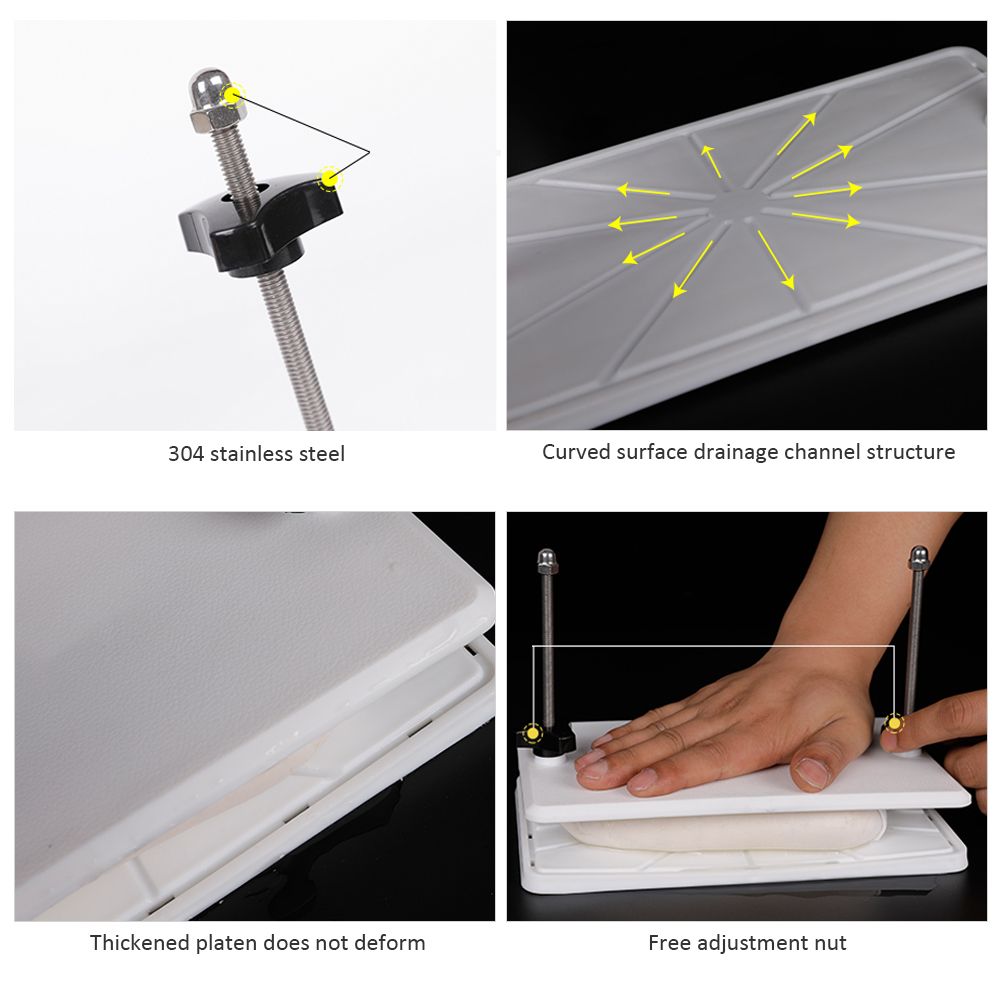 304 stainless steel

Curved surface drainage channel structure

Thickened platen does not deform

Free adjustment nut