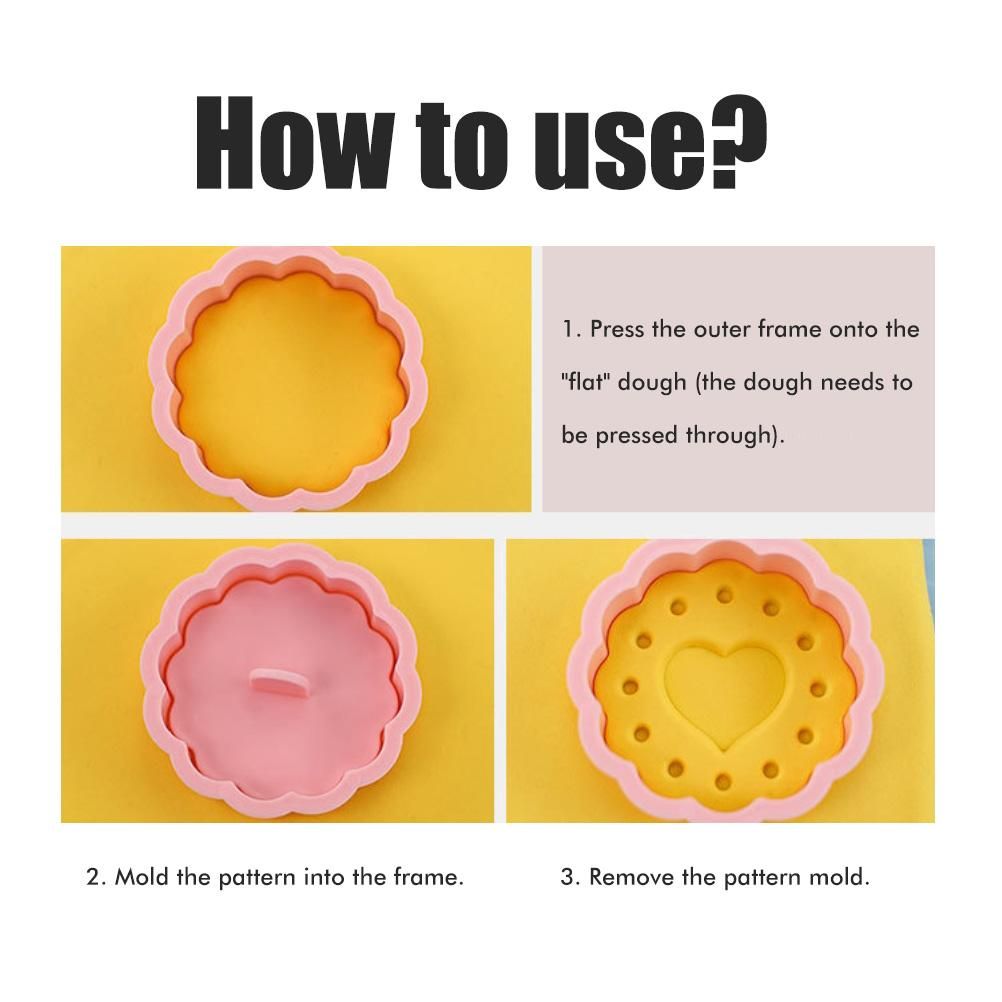 How to use?

1. Press the outer frame onto the "flat" dough (the dough needs to be pressed through).

2. Mold the pattern into the frame.

3. Remove the pattern mold.