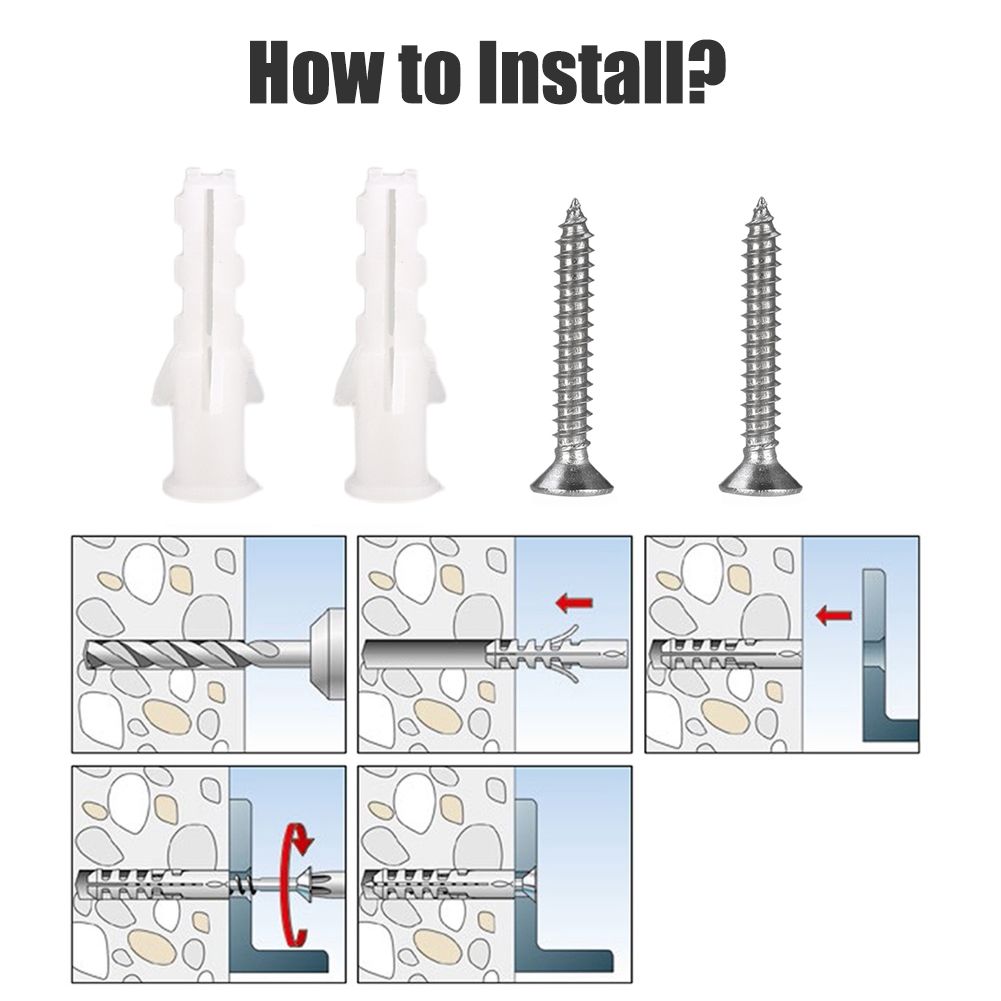 How to Install?