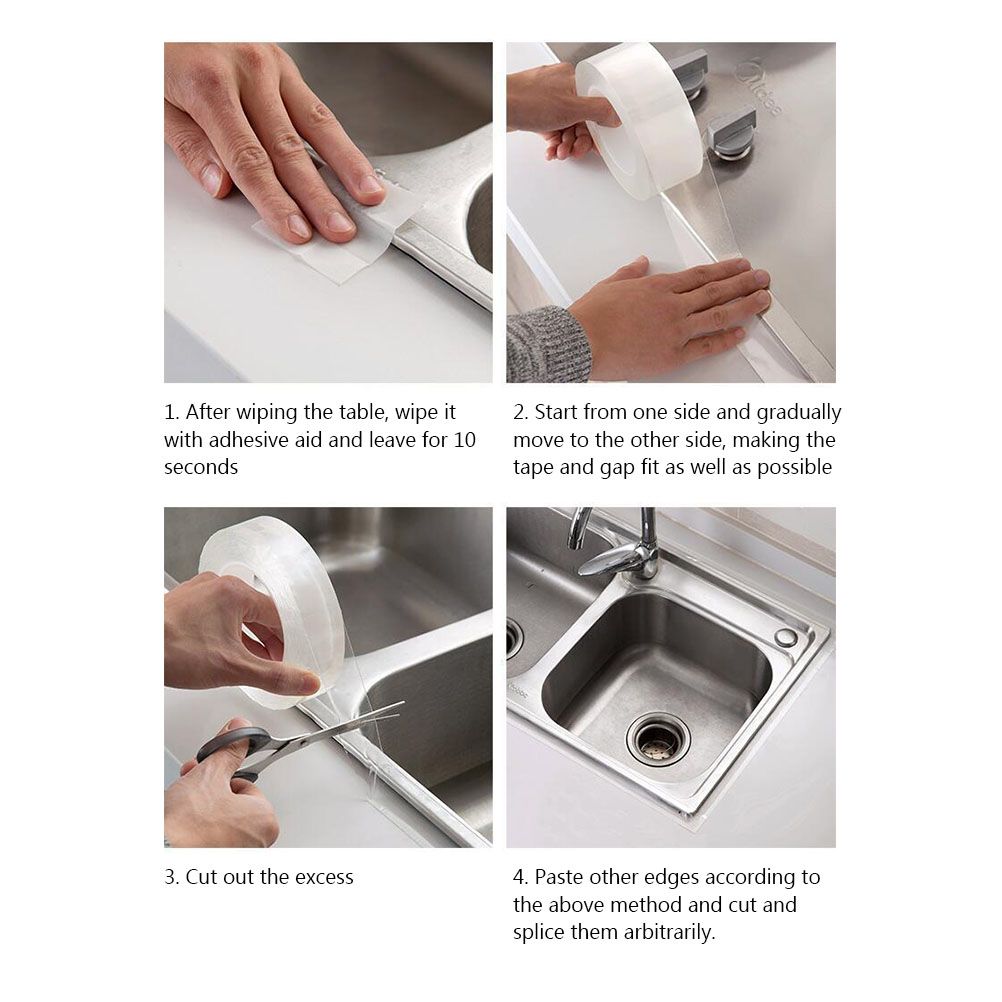 1. After wiping the table, wipe it with adhesive aid and leave for 10 seconds

2. Start from one side and gradually move to the other side, making the tape and gap fit as well as possible

3. Cut out the excess

4. Paste other edges according to the above method and cut and splice them arbitrarily.