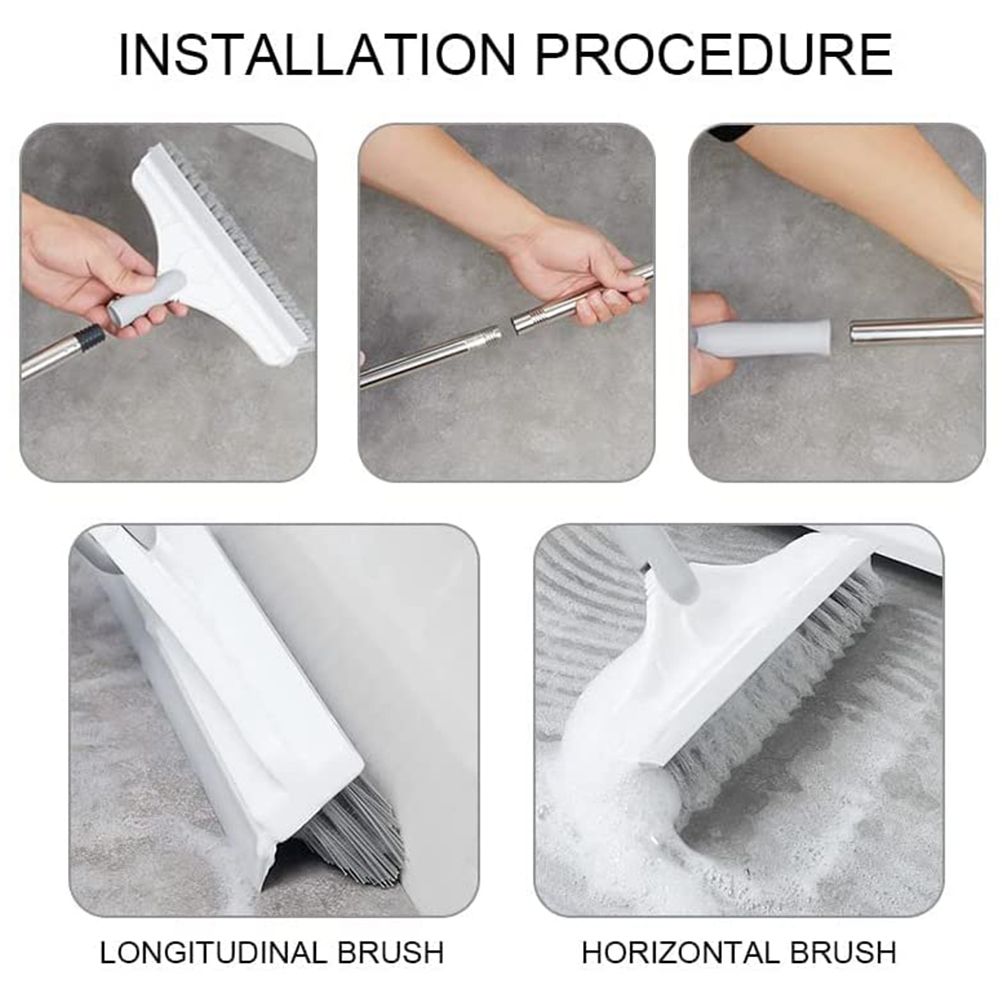 INSTALLATION PROCEDURE

LONGITUDINAL BRUSH

HORIZONTAL BRUSH