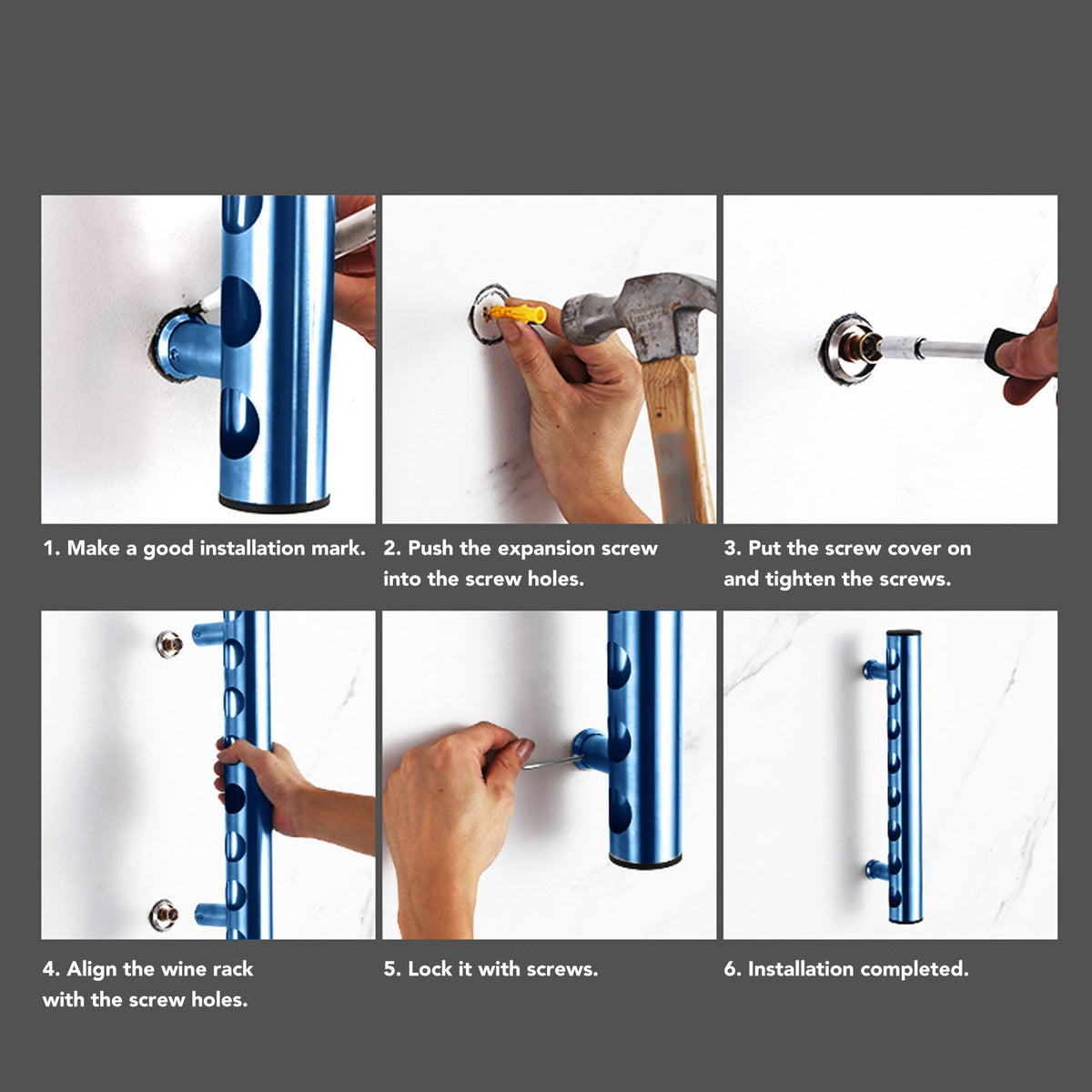 1. Make a good installation mark.

2. Push the expansion screw into the screw holes.

3. Put the screw cover on and tighten the screws.

4. Align the wine rack with the screw holes.

5. Lock it with screws.

6. Installation completed.