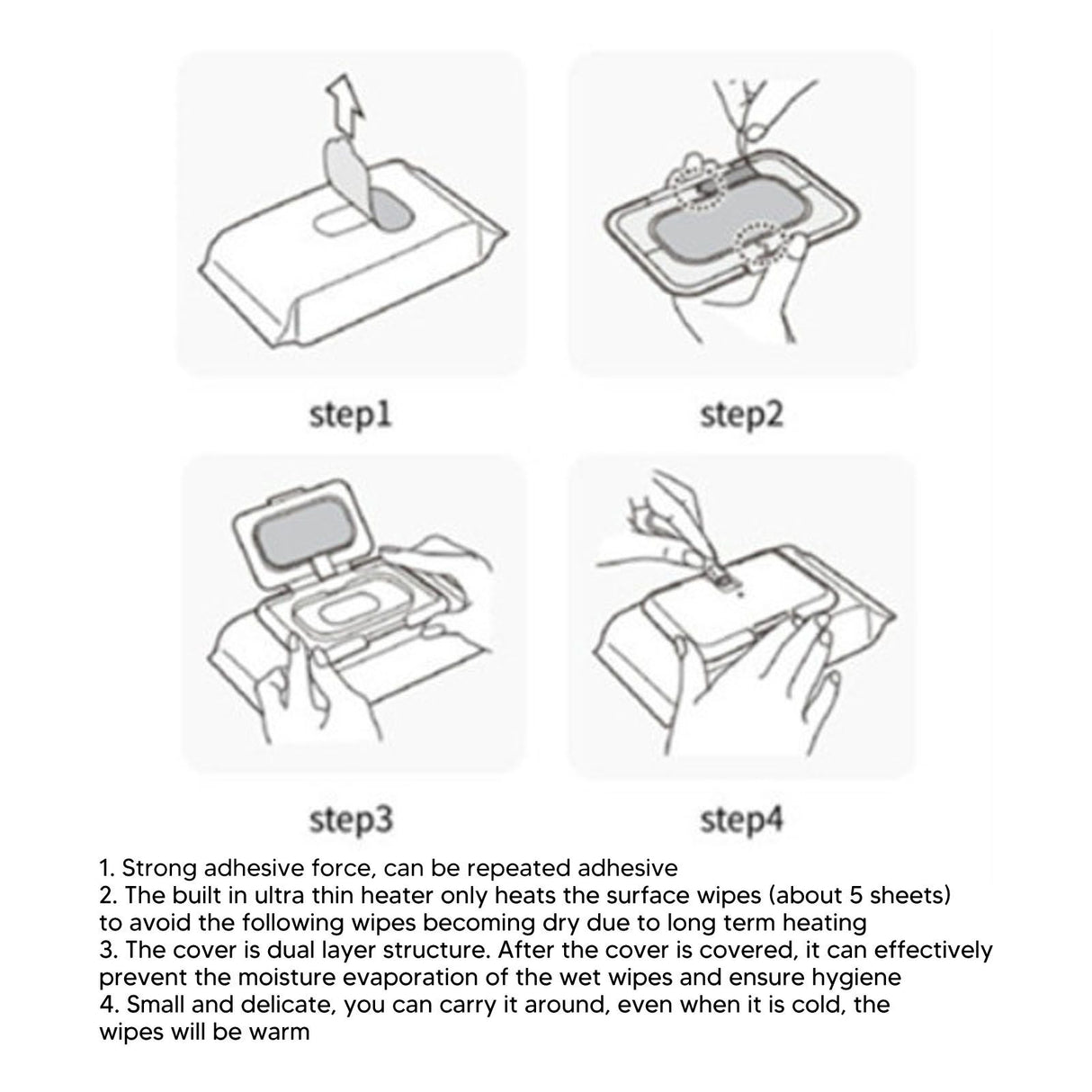 step1

step2

step3

step4

1. Strong adhesive force, can be repeated adhesive
2. The built in ultra thin heater only heats the surface wipes (about 5 sheets) to avoid the following wipes becoming dry due to long term heating
3. The cover is dual layer structure. After the cover is covered, it can effectively prevent the moisture evaporation of the wet wipes and ensure hygiene
4. Small and delicate, you can carry it around, even when it is cold, the wipes will be warm