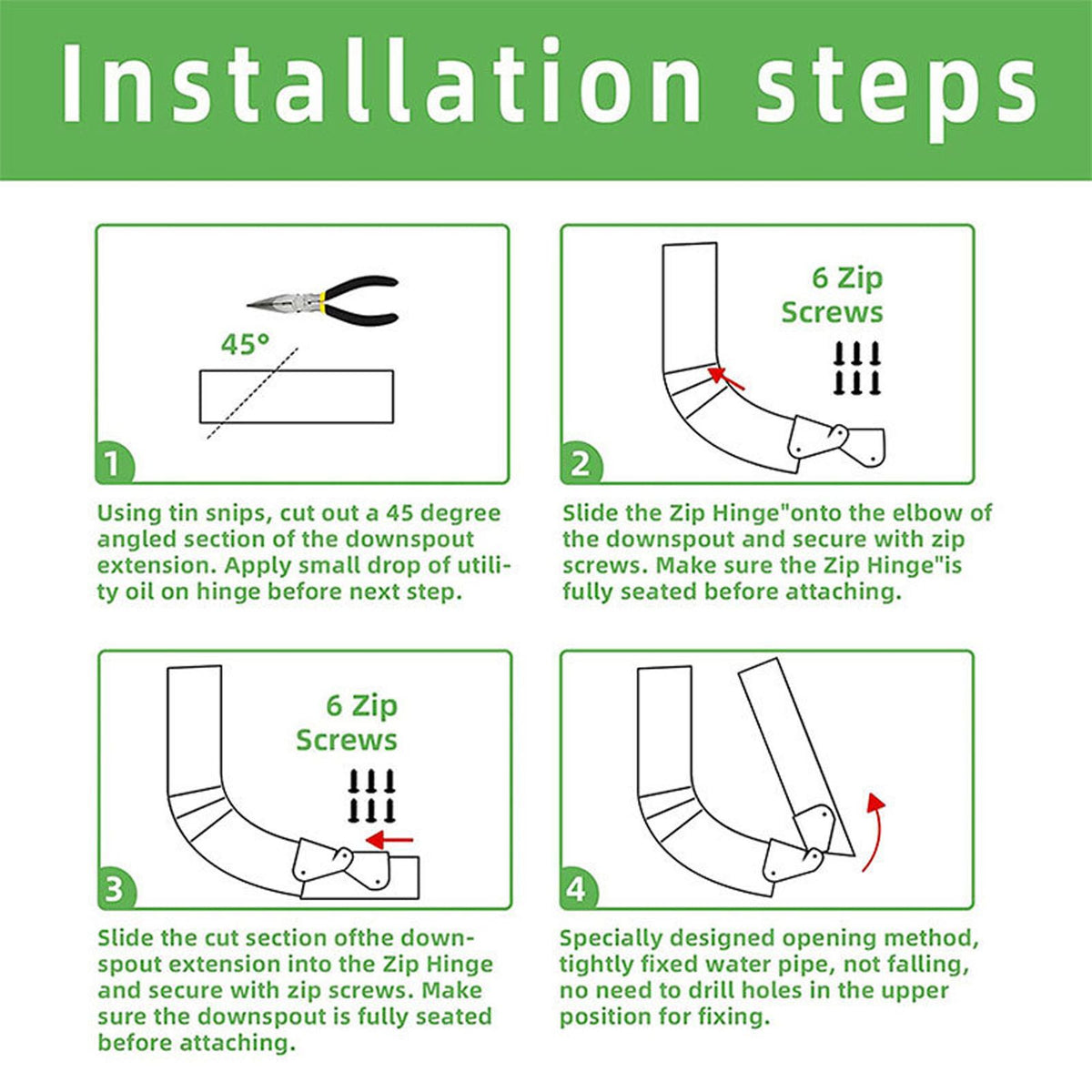 Installation steps

45°

1

Using tin snips, cut out a 45 degree angled section of the downspout extension. Apply small drop of utility oil on hinge before next step.

6 Zip Screws

2

Slide the Zip Hinge"onto the elbow of the downspout and secure with zip screws. Make sure the Zip Hinge"is fully seated before attaching.

6 Zip Screws

3

Slide the cut section ofthe downspout extension into the Zip Hinge and secure with zip screws. Make sure the downspout is fully seated before attaching.

4

Specially designed opening method, tightly fixed water pipe, not falling, no need to drill holes in the upper position for fixing.