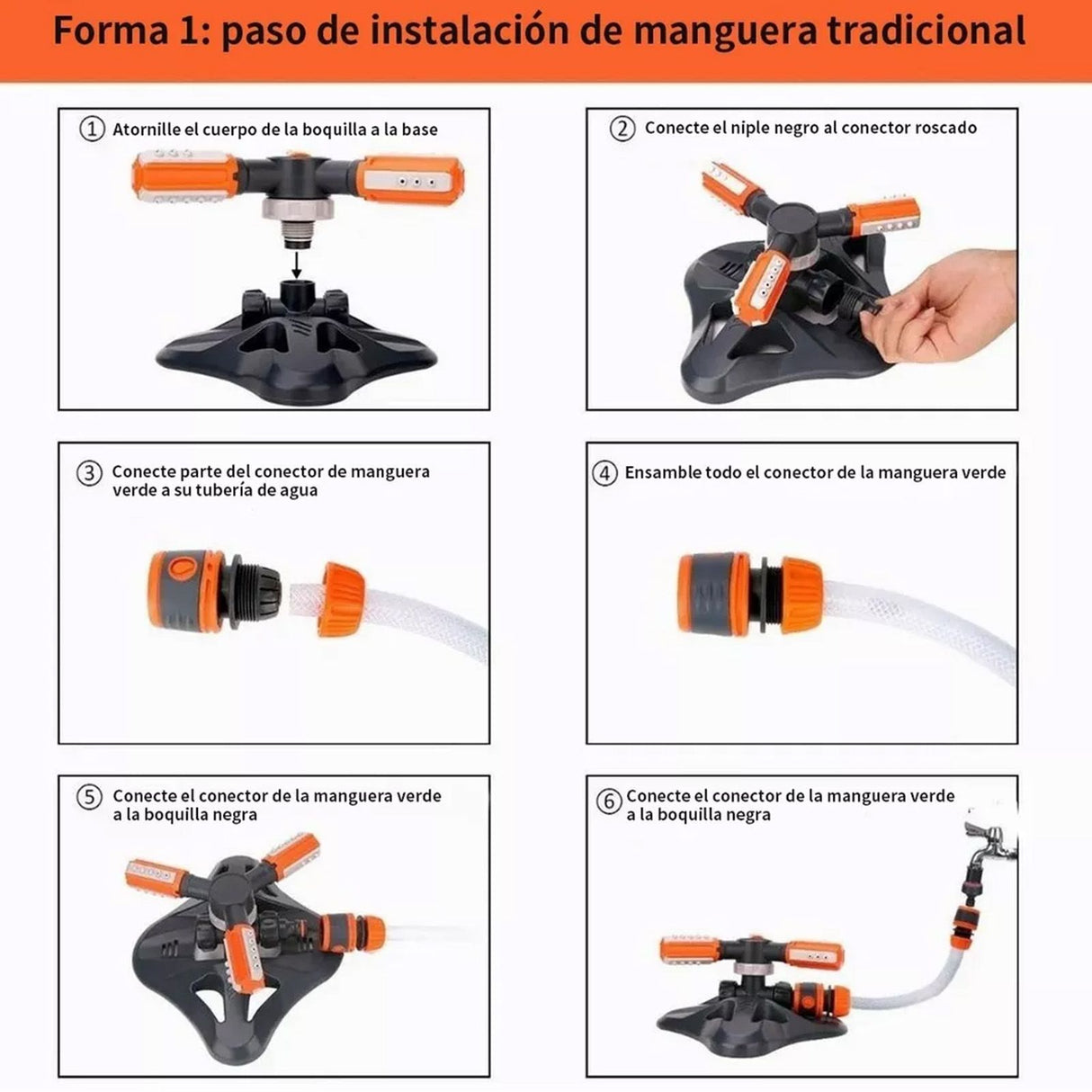 Forma 1: paso de instalación de manguera tradicional

① Atornille el cuerpo de la boquilla a la base

② Conecte el niple negro al conector roscado

③ Conecte parte del conector de manguera verde a su tubería de agua

④ Ensamble todo el conector de la manguera verde

⑤ Conecte el conector de la manguera verde a la boquilla negra

⑥ Conecte el conector de la manguera verde a la boquilla negra