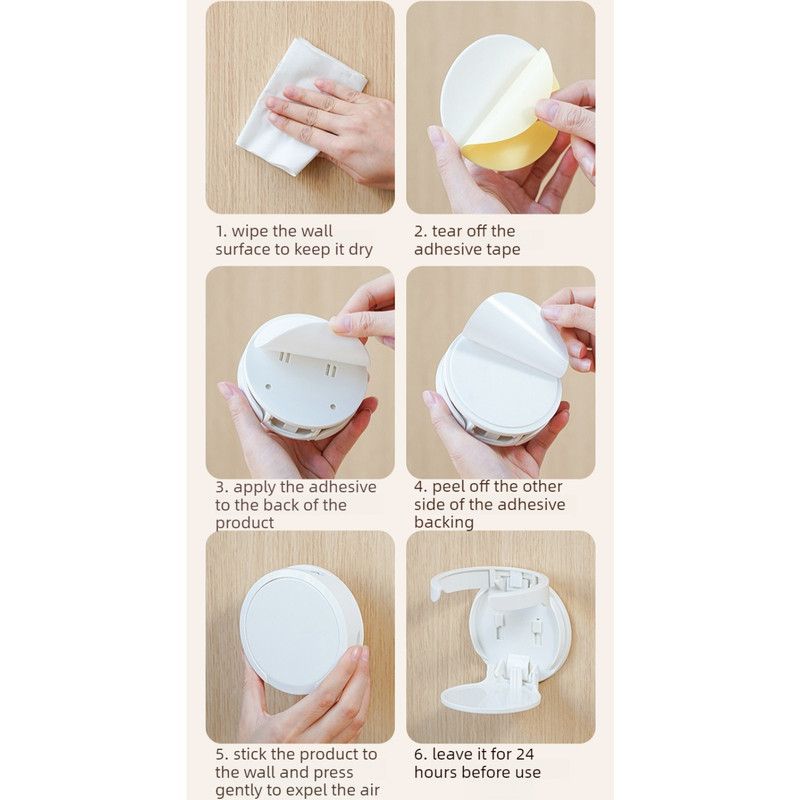 1. wipe the wall surface to keep it dry

2. tear off the adhesive tape

3. apply the adhesive to the back of the product

4. peel off the other side of the adhesive backing

5. stick the product to the wall and press gently to expel the air

6. leave it for 24 hours before use