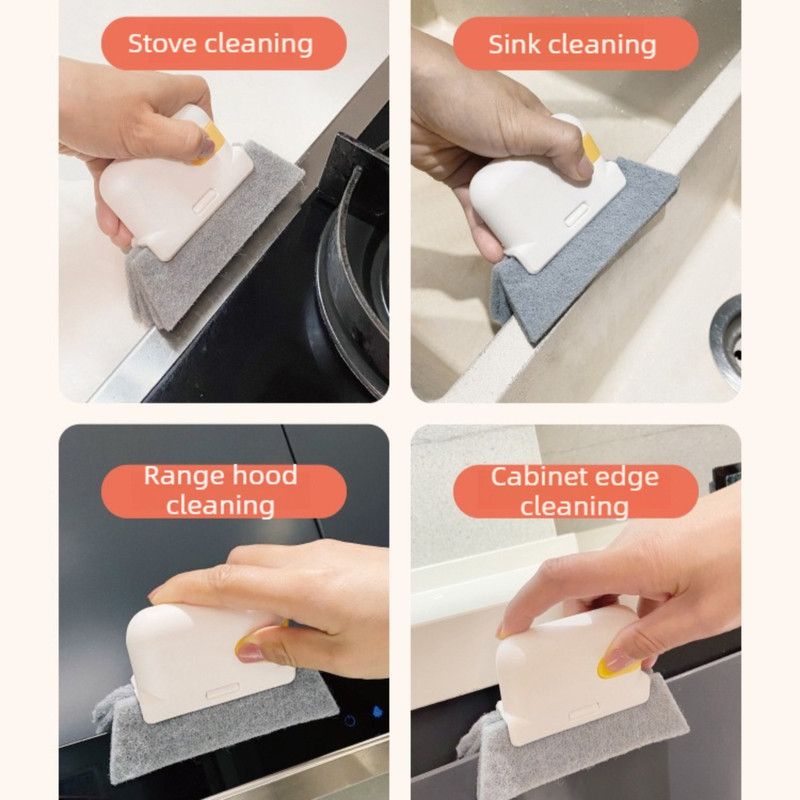 Stove cleaning

Sink cleaning

Range hood cleaning

Cabinet edge cleaning