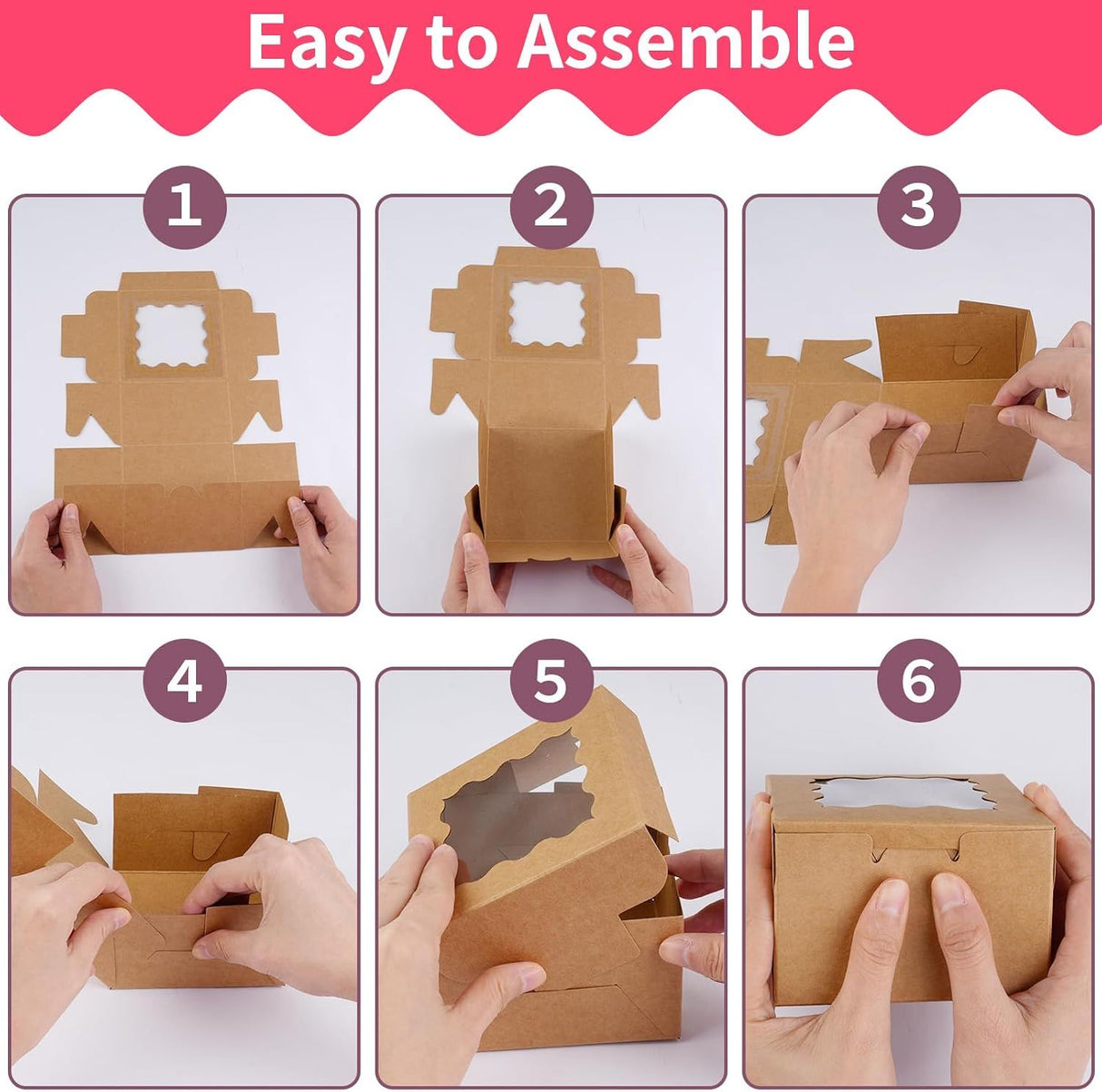 Easy to Assemble

1

2

3

4

5

6