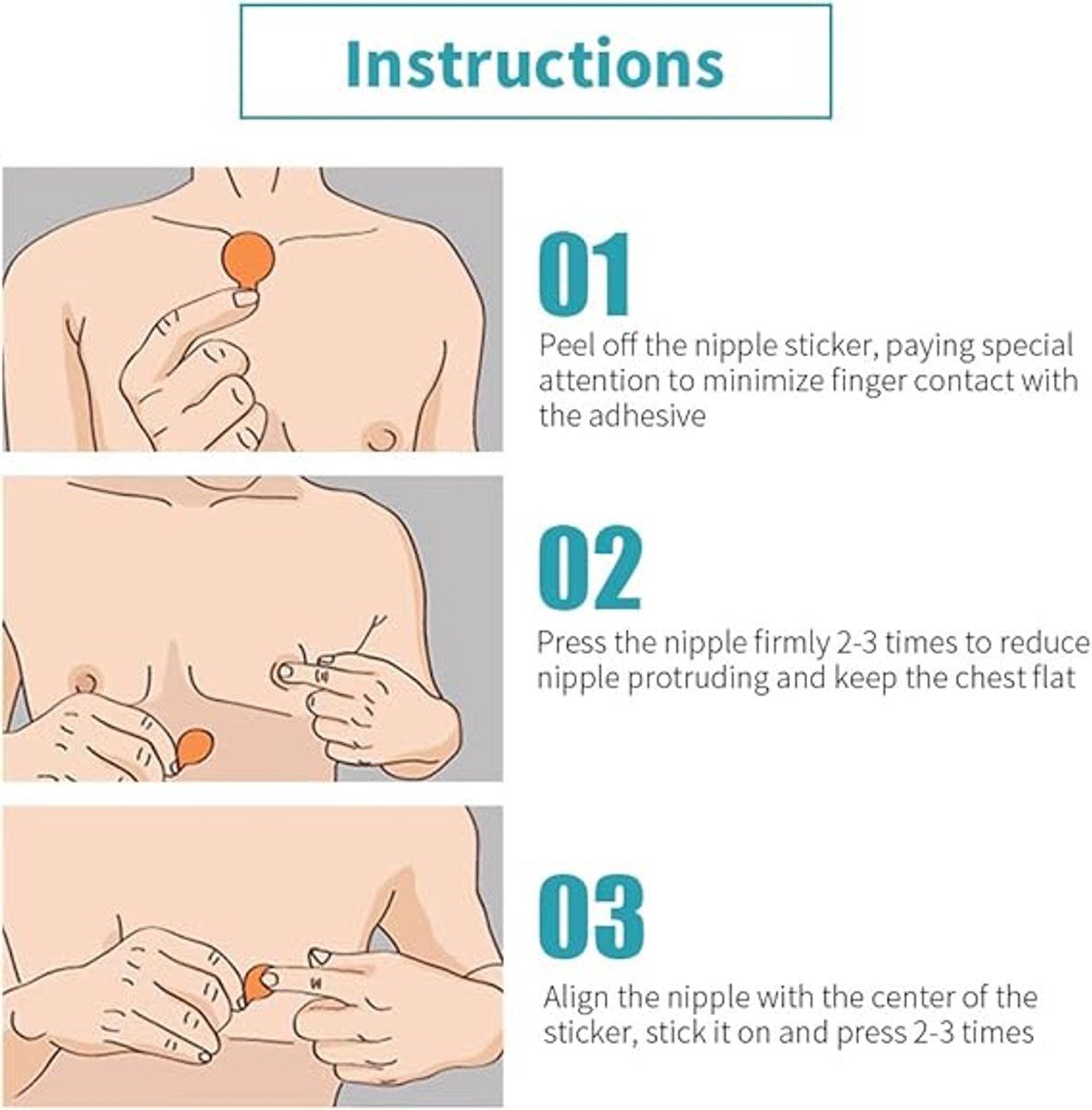 Instructions

01

Peel off the nipple sticker, paying special attention to minimize finger contact with the adhesive

02

Press the nipple firmly 2-3 times to reduce nipple protruding and keep the chest flat

03

Align the nipple with the center of the sticker, stick it on and press 2-3 times