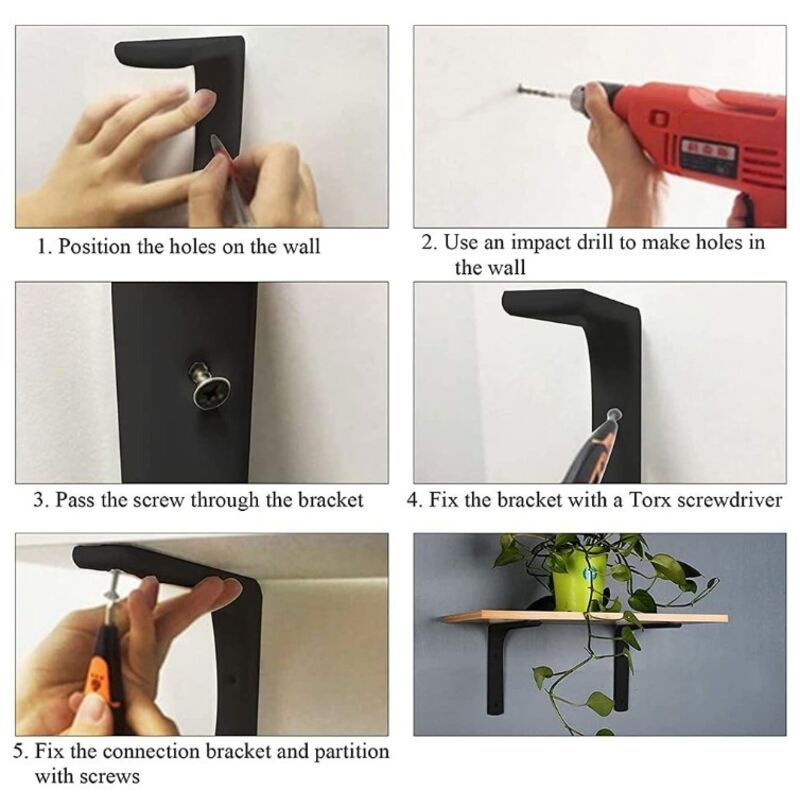 1. Position the holes on the wall

2. Use an impact drill to make holes in the wall

3. Pass the screw through the bracket

4. Fix the bracket with a Torx screwdriver

5. Fix the connection bracket and partition with screws