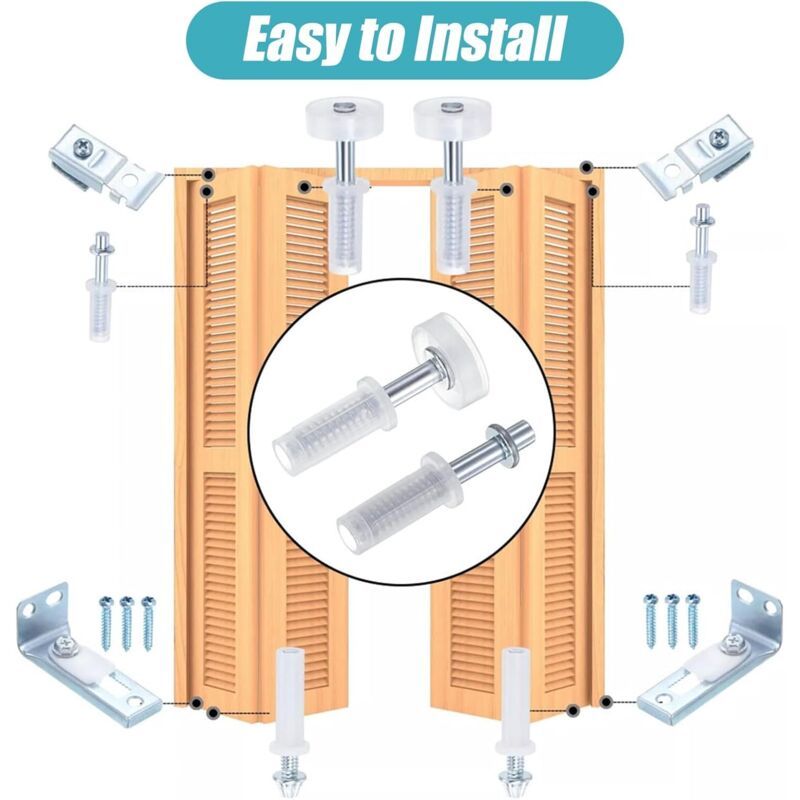 Easy to Install