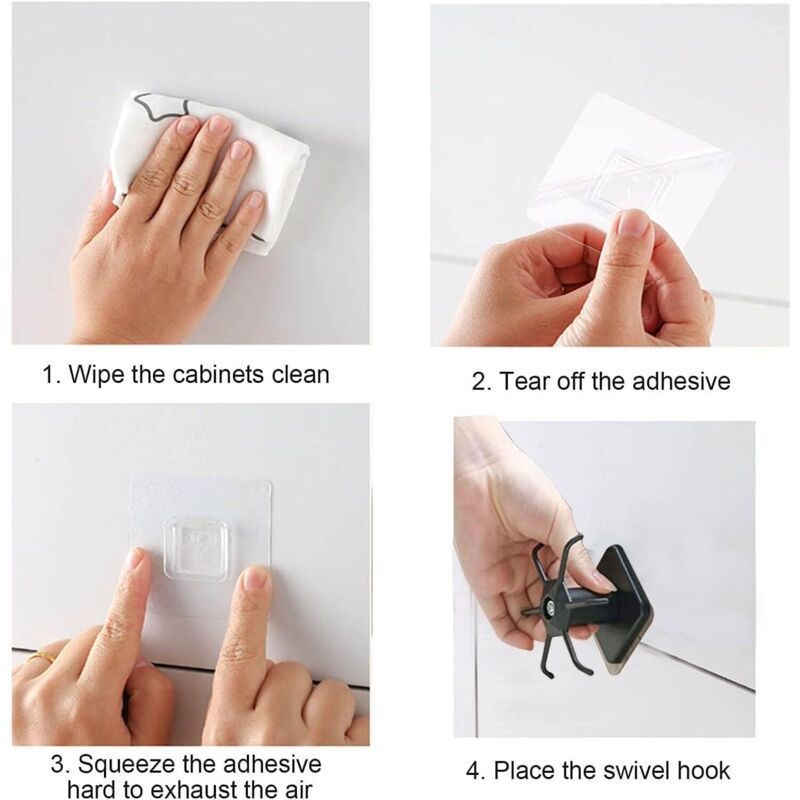 1. Wipe the cabinets clean

2. Tear off the adhesive

3. Squeeze the adhesive hard to exhaust the air

4. Place the swivel hook