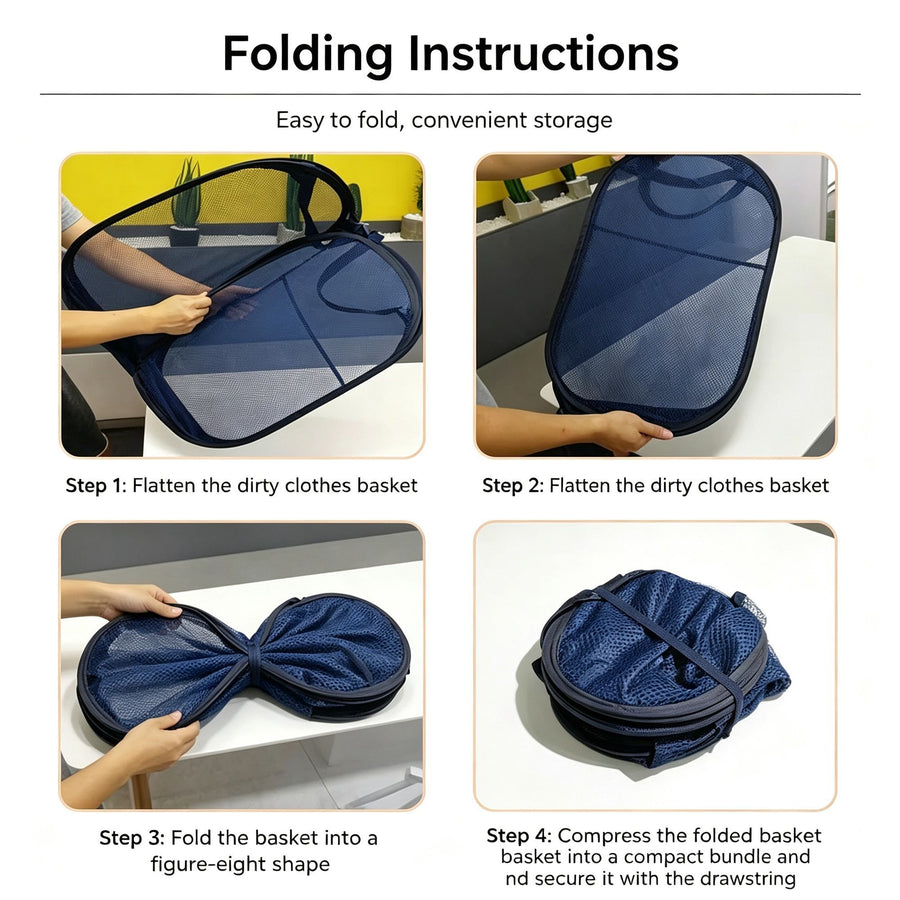 Folding Instructions

Easy to fold, convenient storage

Step 1: Flatten the dirty clothes basket

Step 2: Flatten the dirty clothes basket

Step 3: Fold the basket into a figure-eight shape

Step 4: Compress the folded basket basket into a compact bundle and nd secure it with the drawstring