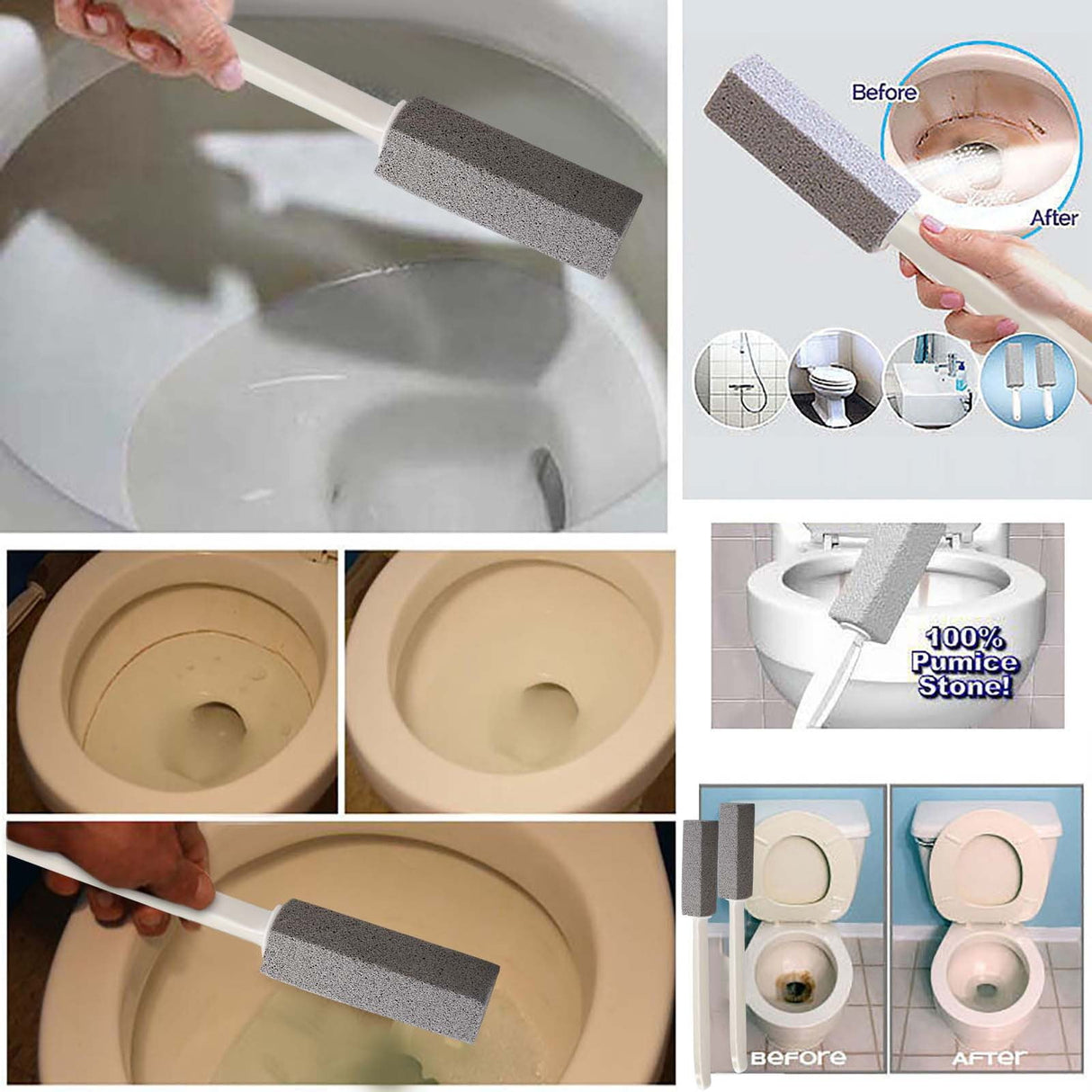 Before
After

100% Pumice Stone!

BEFORE
AFTER