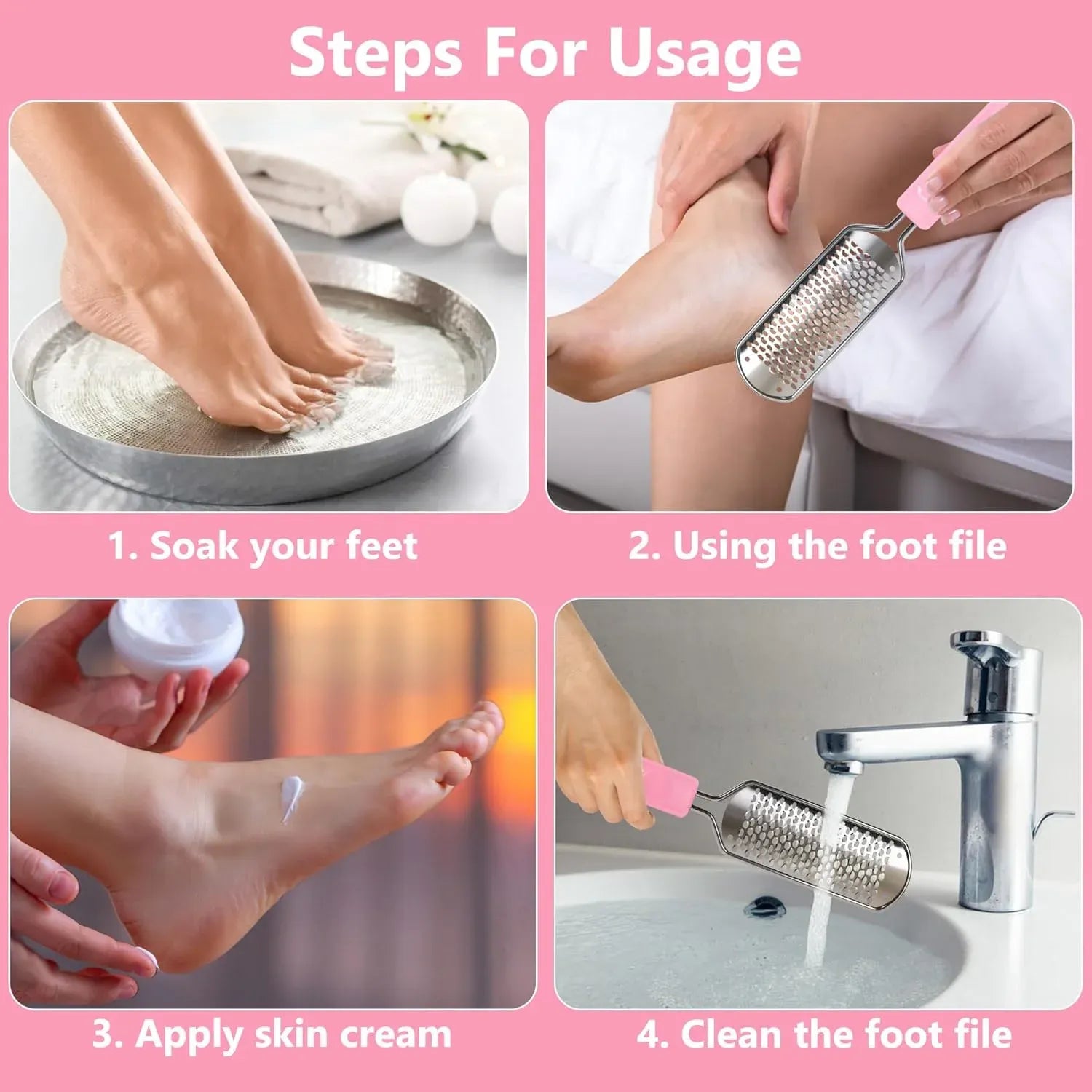 Steps For Usage

1. Soak your feet

2. Using the foot file

3. Apply skin cream

4. Clean the foot file