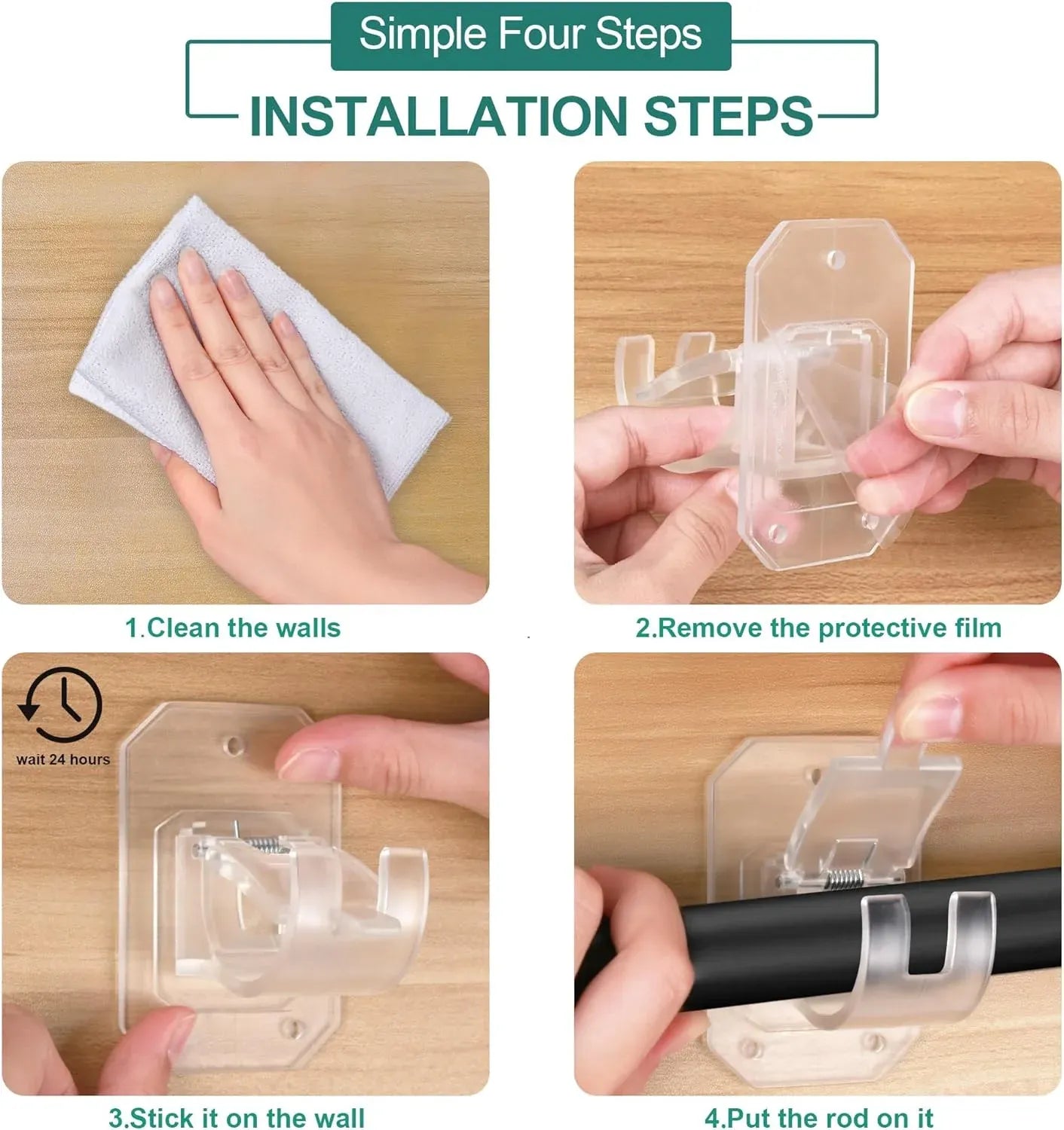 Simple Four Steps

INSTALLATION STEPS

1.Clean the walls

2.Remove the protective film

wait 24 hours

3.Stick it on the wall

4.Put the rod on it