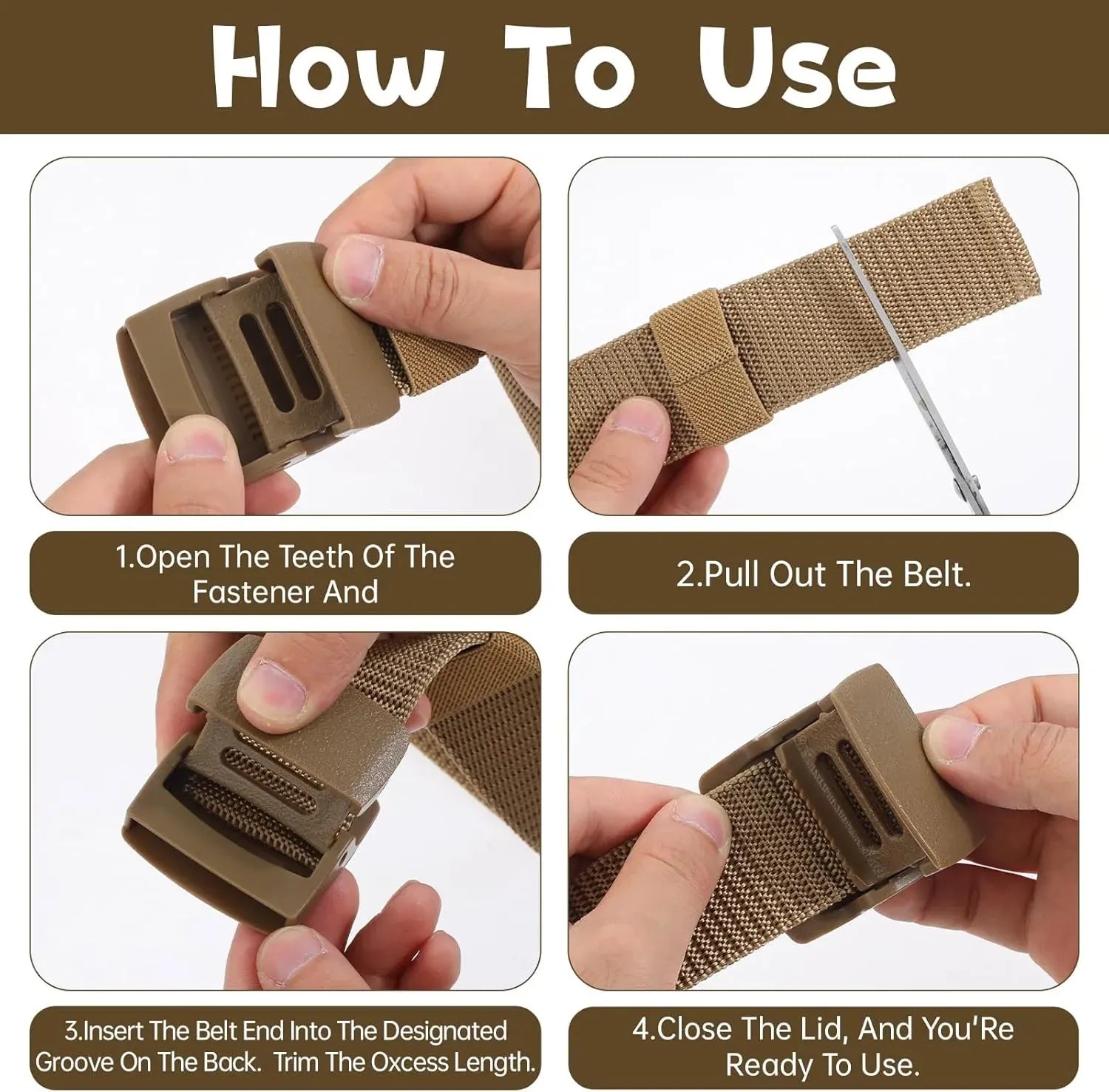 How To Use

1.Open The Teeth Of The Fastener And

2.Pull Out The Belt.

3.Insert The Belt End Into The Designated Groove On The Back. Trim The Oxcess Length.

4.Close The Lid, And You'Re Ready To Use.