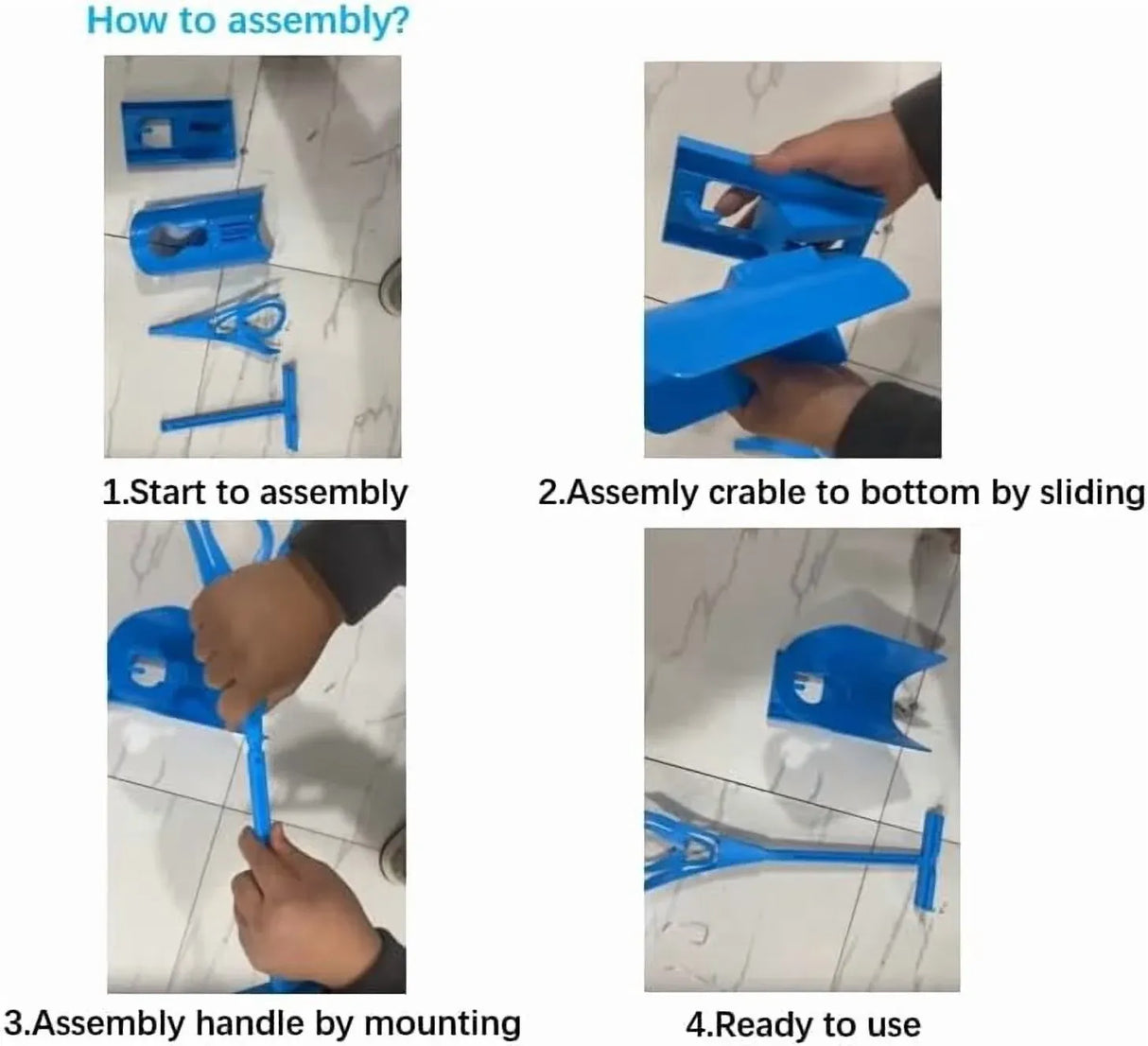 How to assembly?

1.Start to assembly

2.Assemly crable to bottom by sliding

3.Assembly handle by mounting

4.Ready to use