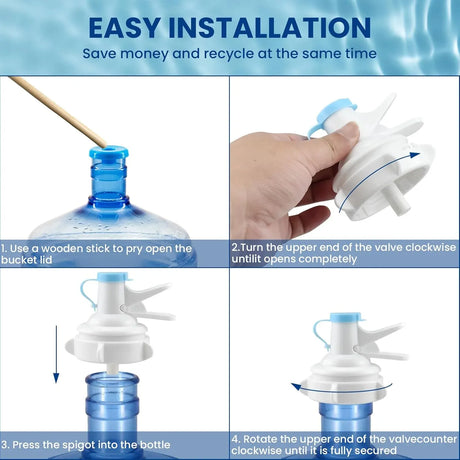 EASY INSTALLATION

Save money and recycle at the same time

1. Use a wooden stick to pry open the bucket lid

2.Turn the upper end of the valve clockwise untilit opens completely

3. Press the spigot into the bottle

4. Rotate the upper end of the valvecounter clockwise until it is fully secured