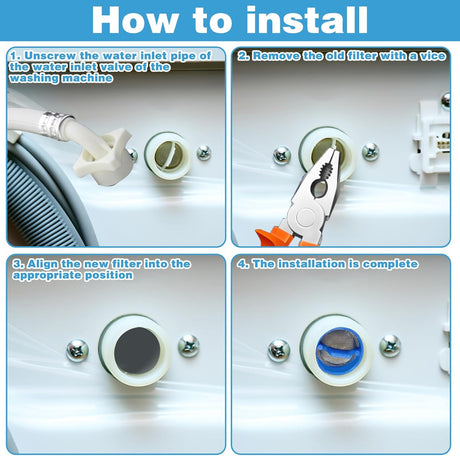 How to install

1. Unscrew the water inlet pipe of the water inlet valve of the washing machine

2. Remove the old filter with a vice

3. Align the new filter into the appropriate position

4. The installation is complete