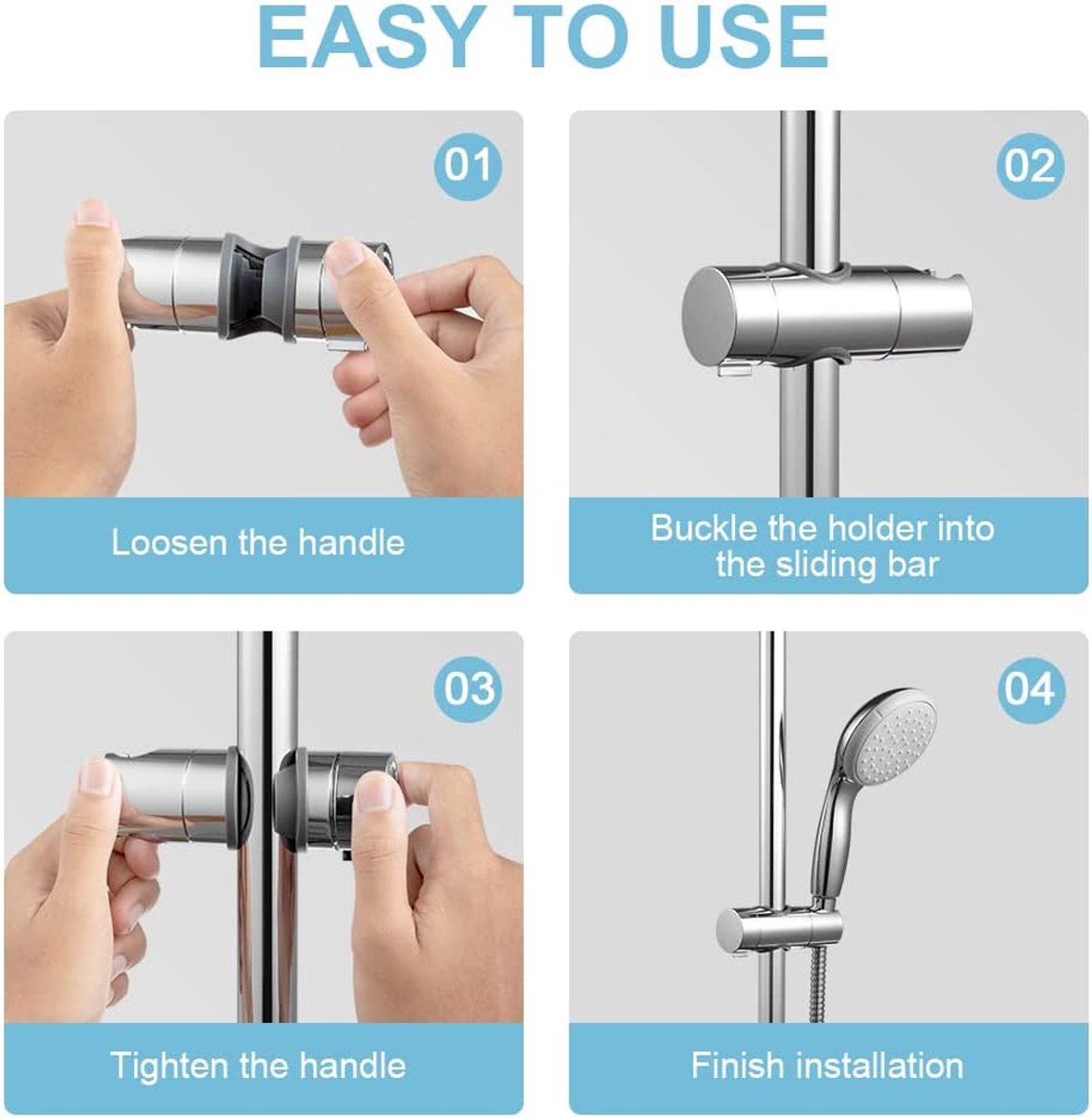 EASY TO USE

01

Loosen the handle

02

Buckle the holder into the sliding bar

03

Tighten the handle

04

Finish installation