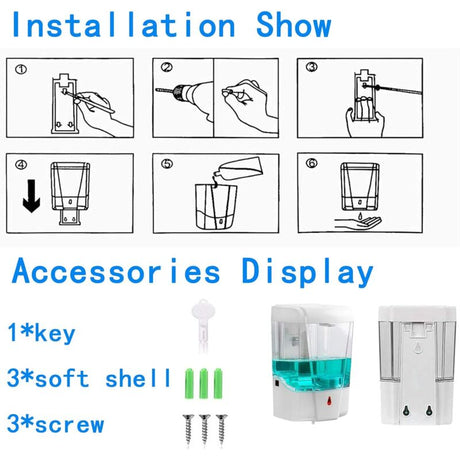 Installation Show

①

②

③

④

⑤

⑥

Accessories Display

1*key

3*soft shell

3*screw