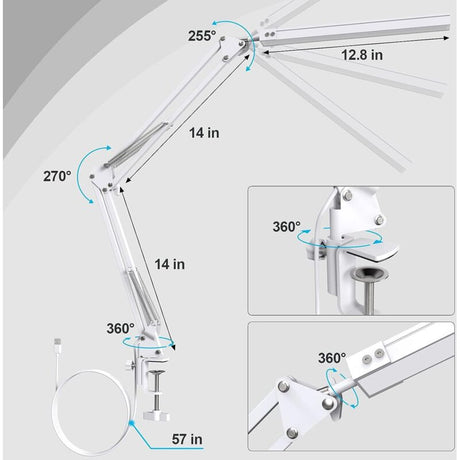 255°

12.8 in

14 in

270°

14 in

360°

57 in

360°

360°