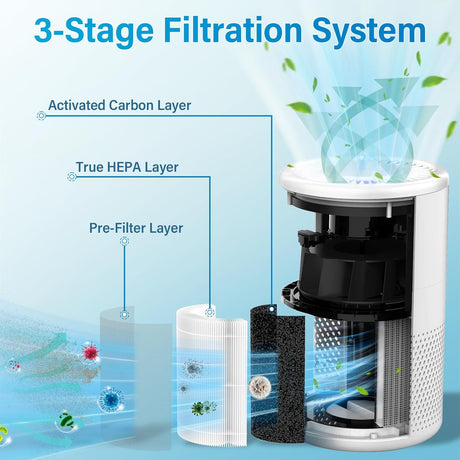 3-Stage Filtration System

Activated Carbon Layer

True HEPA Layer

Pre-Filter Layer