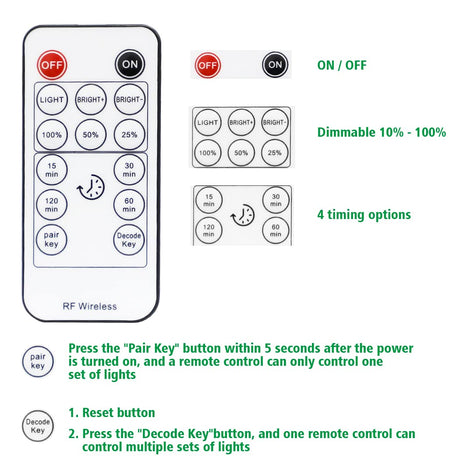 OFF ON

LIGHT BRIGHT+ BRIGHT-
100% 50% 25%

15 min 30 min
120 min 60 min
pair key Decode Key

RF Wireless

OFF ON ON / OFF

LIGHT BRIGHT+ BRIGHT-
100% 50% 25%

Dimmable 10% - 100%

15 min 30 min
120 min 60 min

4 timing options

pair key

Press the "Pair Key" button within 5 seconds after the power is turned on, and a remote control can only control one set of lights

Decode Key

1. Reset button

2. Press the "Decode Key"button, and one remote control can control multiple sets of lights