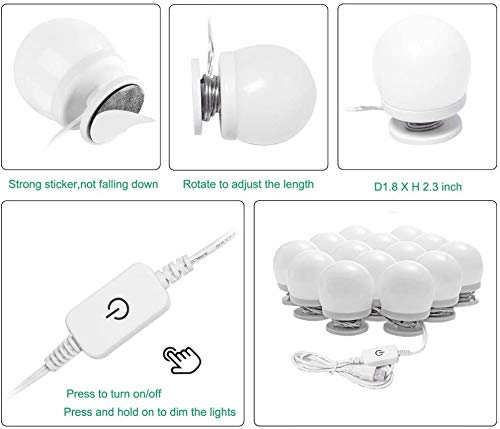 Strong sticker,not falling down

Rotate to adjust the length

D1.8 X H 2.3 inch

Press to turn on/off

Press and hold on to dim the lights