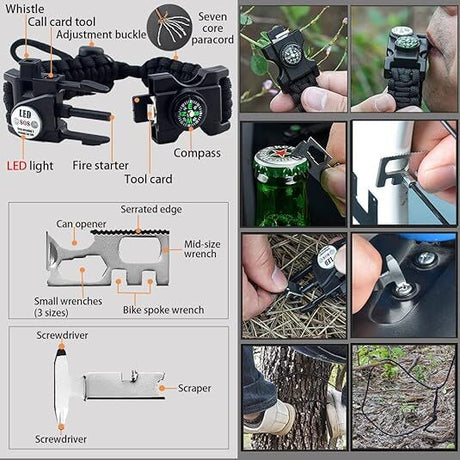 Whistle
Call card tool
Adjustment buckle
Seven core paracord
LED SOS
LED light
Fire starter
Tool card
Compass

Serrated edge
Can opener
Mid-size wrench
Small wrenches (3 sizes)
Bike spoke wrench

Screwdriver
Scraper
Screwdriver